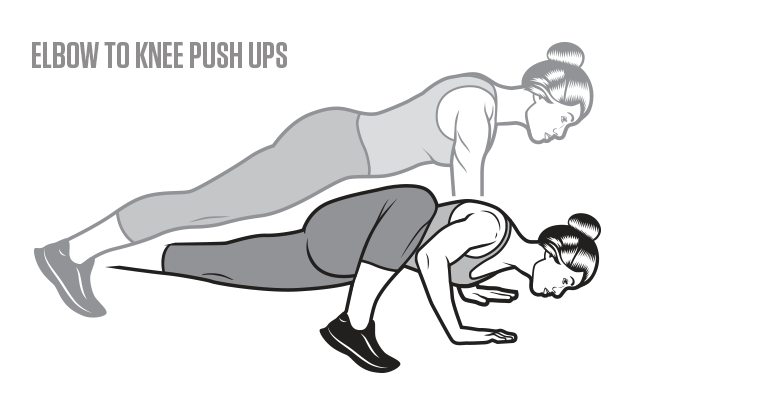 ELBOW TO KNEE PUSH UPS