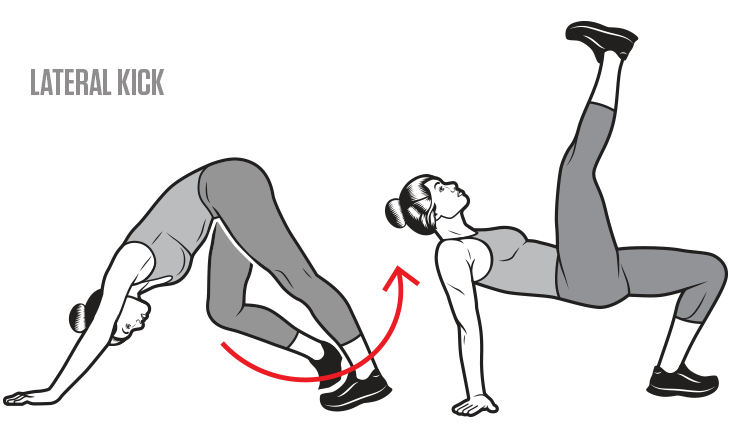 LATERAL KICK