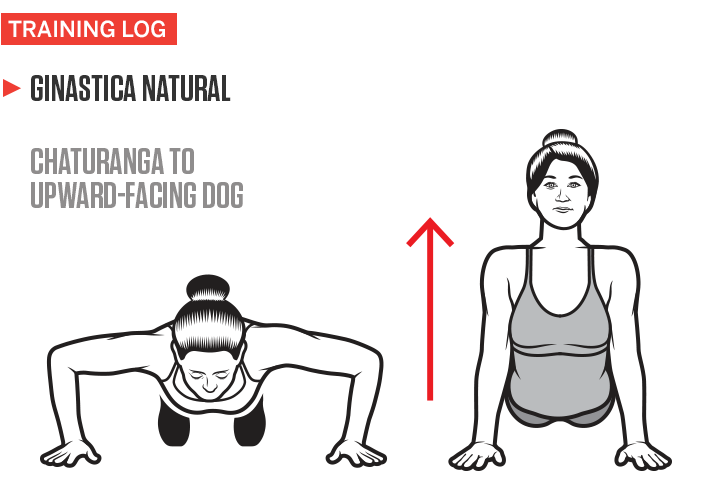 TRAINING LOG

GINASTICA NATURAL

CHATURANGA TO UPWARD-FACING DOG