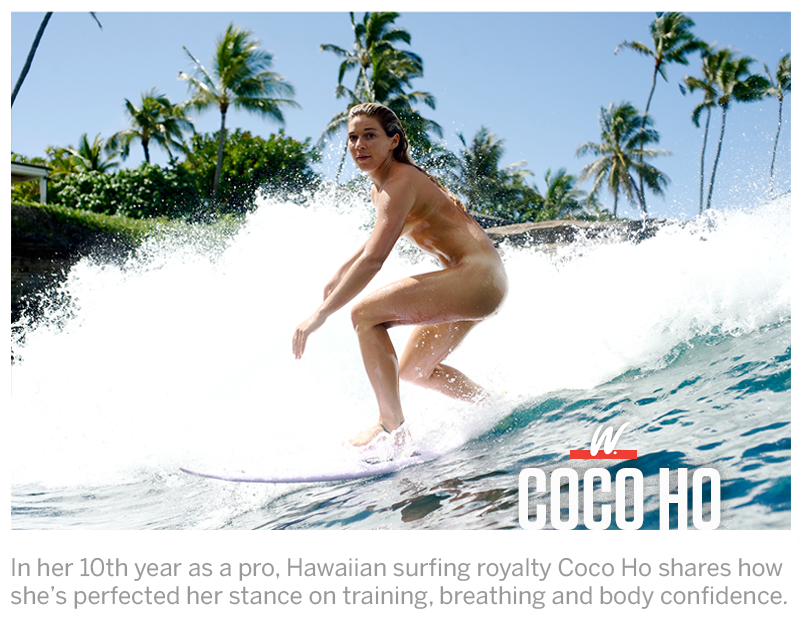 W.
COCO HO

In her 10th year as a pro, Hawaiian surfing royalty Coco Ho shares how she's perfected her stance on training, breathing and body confidence.