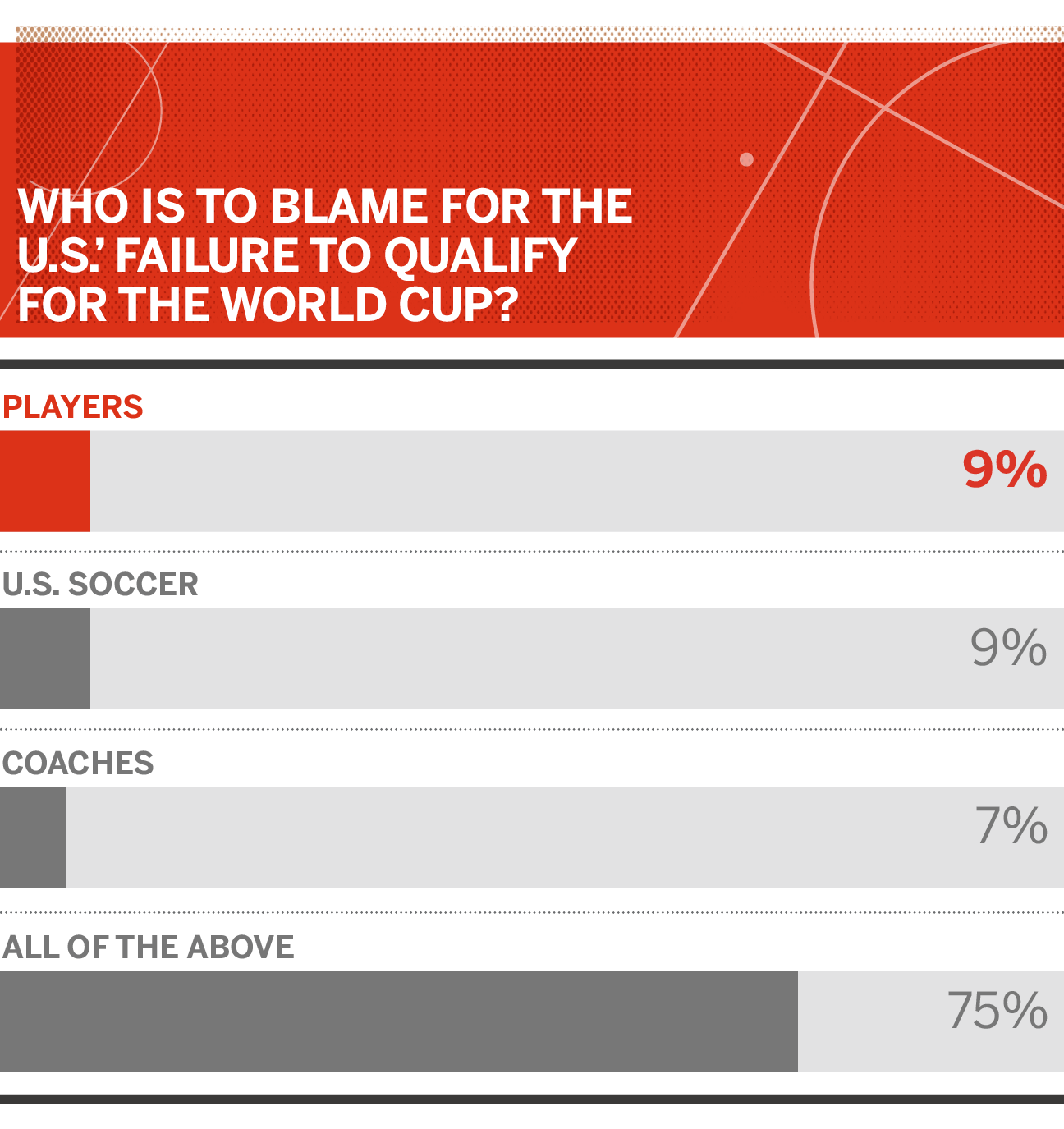 WHO IS TO BLAME FOR THE U.S.' FAILURE TO QUALIFY FOR THE WORLD CUP?

PLAYERS
9%

U.S. SOCCER
9%

COACHES
7%

ALL OF THE ABOVE
75%