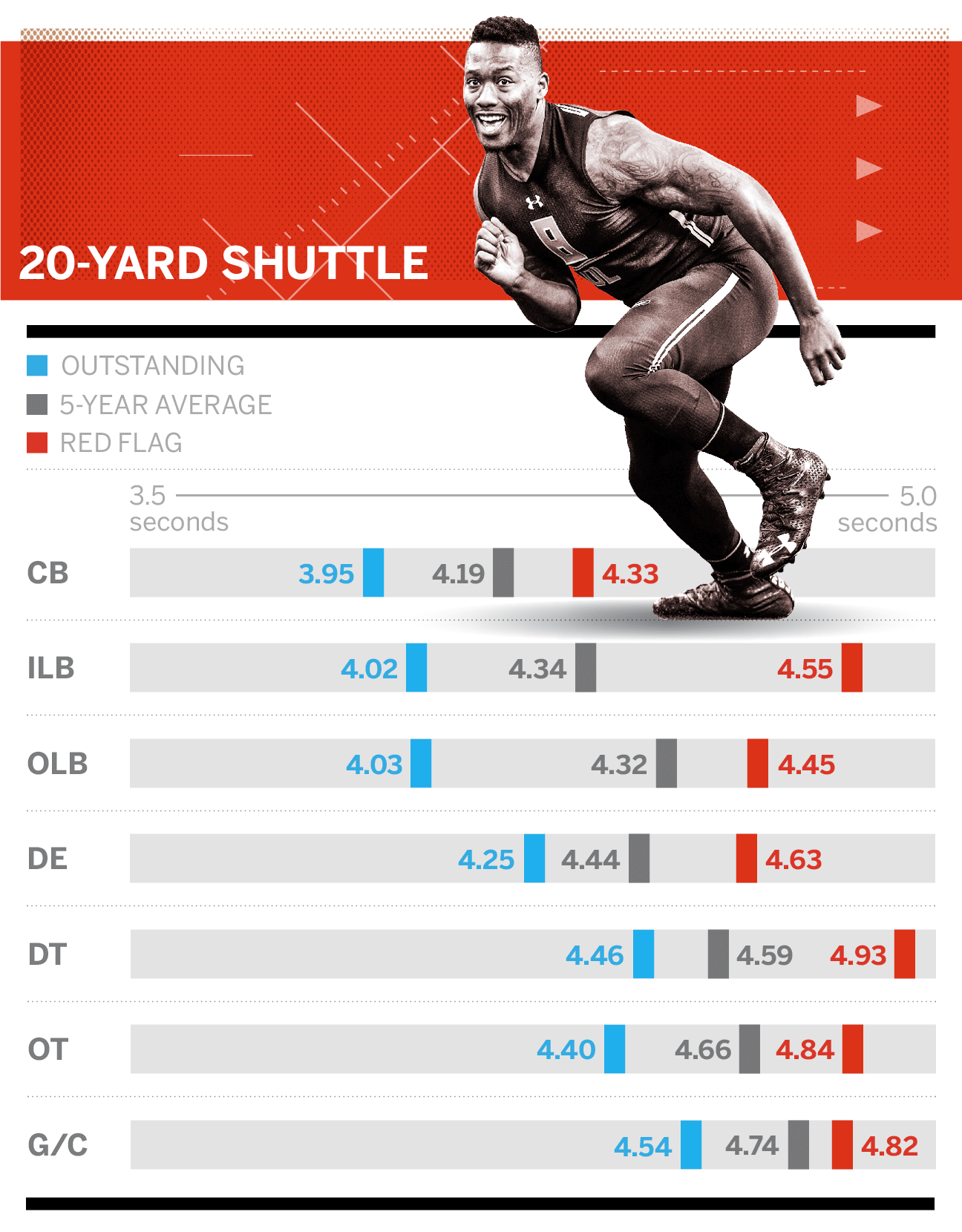 20-YARD SHUTTLE

OUTSTANDING
5-YEAR AVERAGE
RED FLAG

3.5 seconds
5.0 seconds

CB 3.95 4.19 4.33

ILB 4.02 4.34 4.55

OLB 4.03 4.32 4.45

DE 4.25 4.44 4.63

DT 4.46 4.59 4.93

OT 4.40 4.66 4.84

G/C 4.54 4.74 4.82