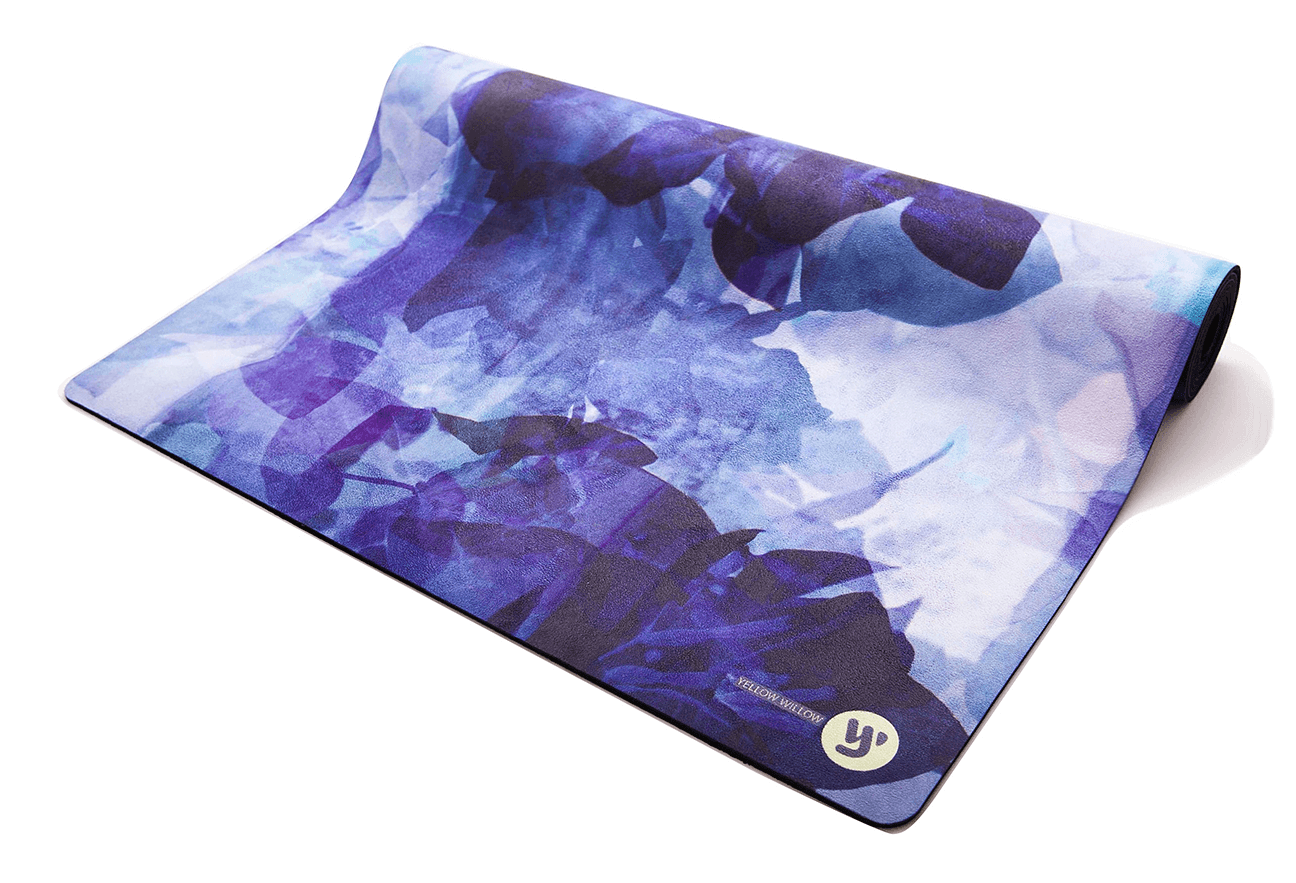 YELLOW WILLOW
y