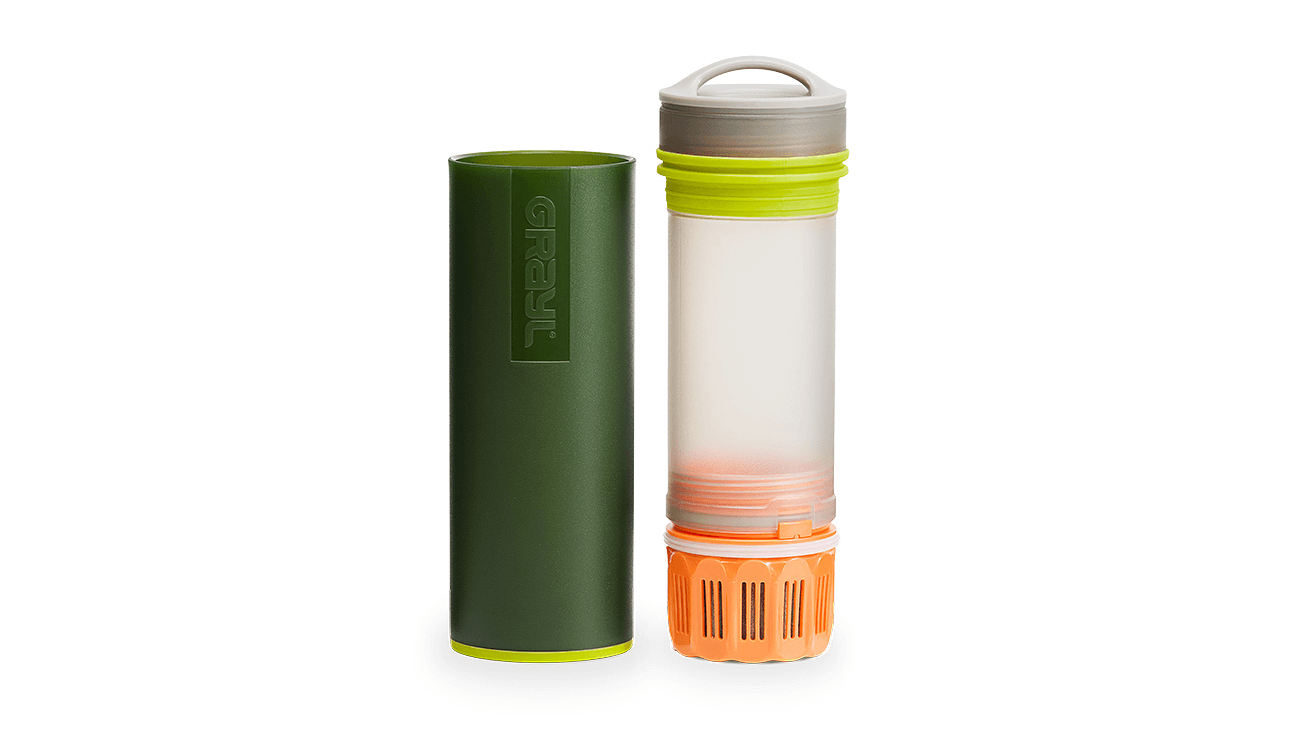 GRAYL®