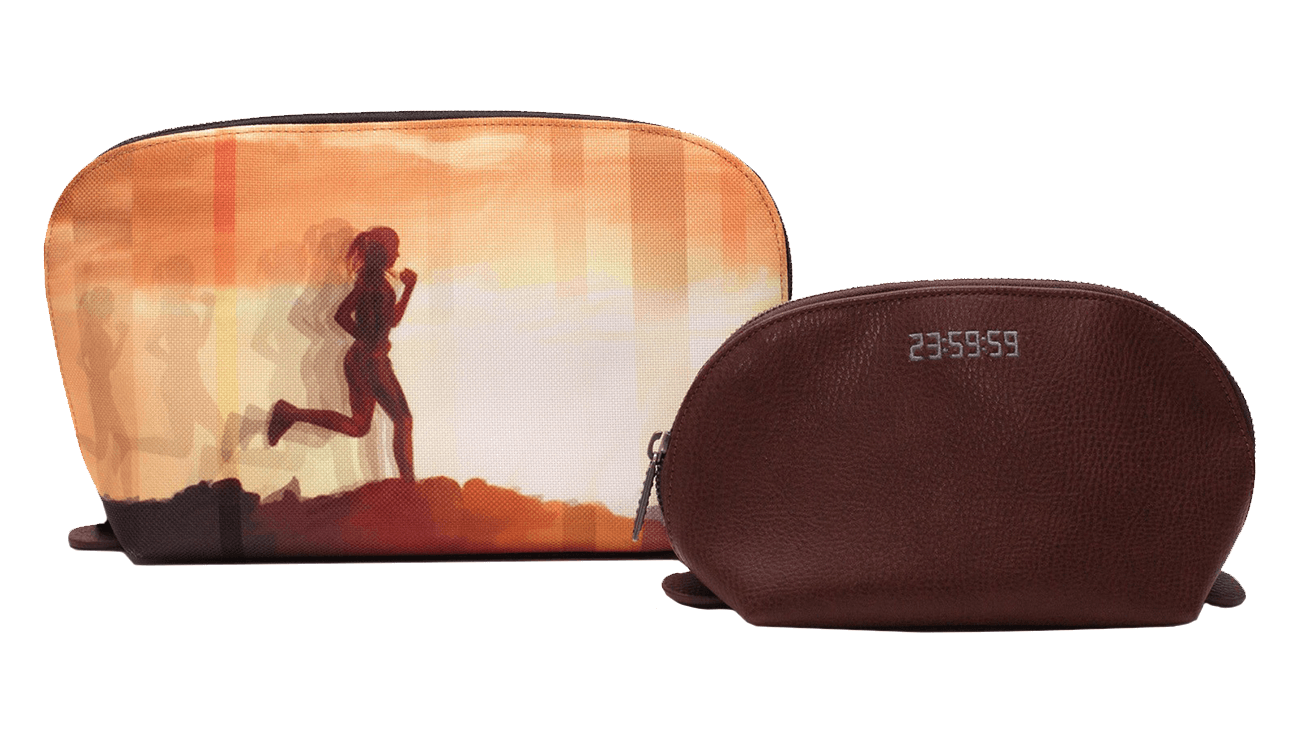 23:59:59