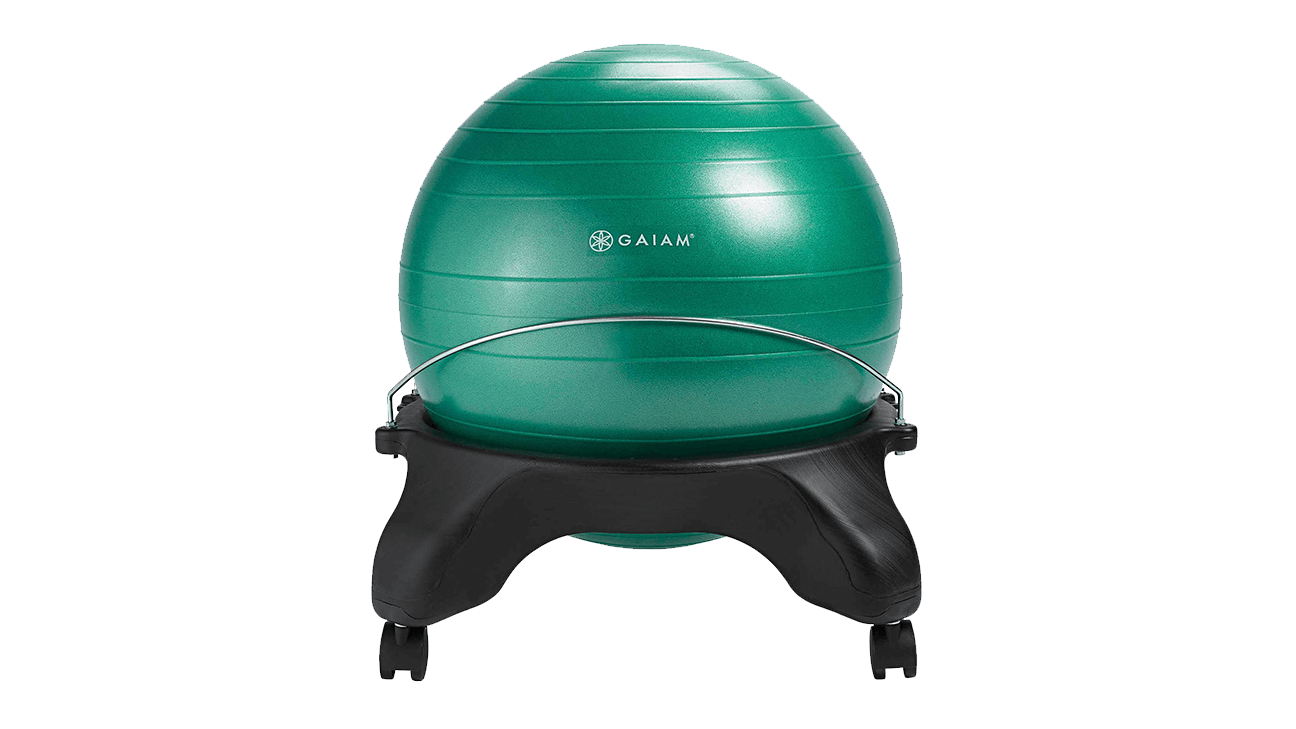 GAIAM®