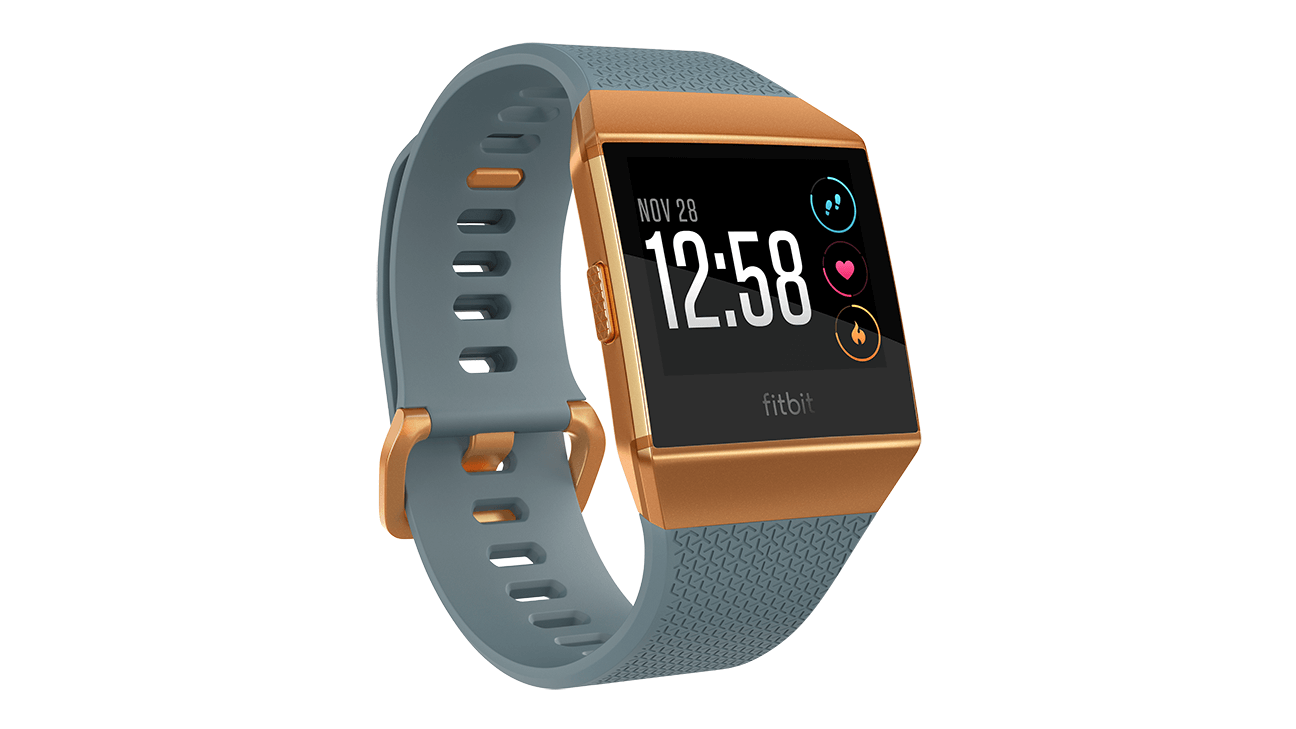 NOV 28
12:58
fitbit