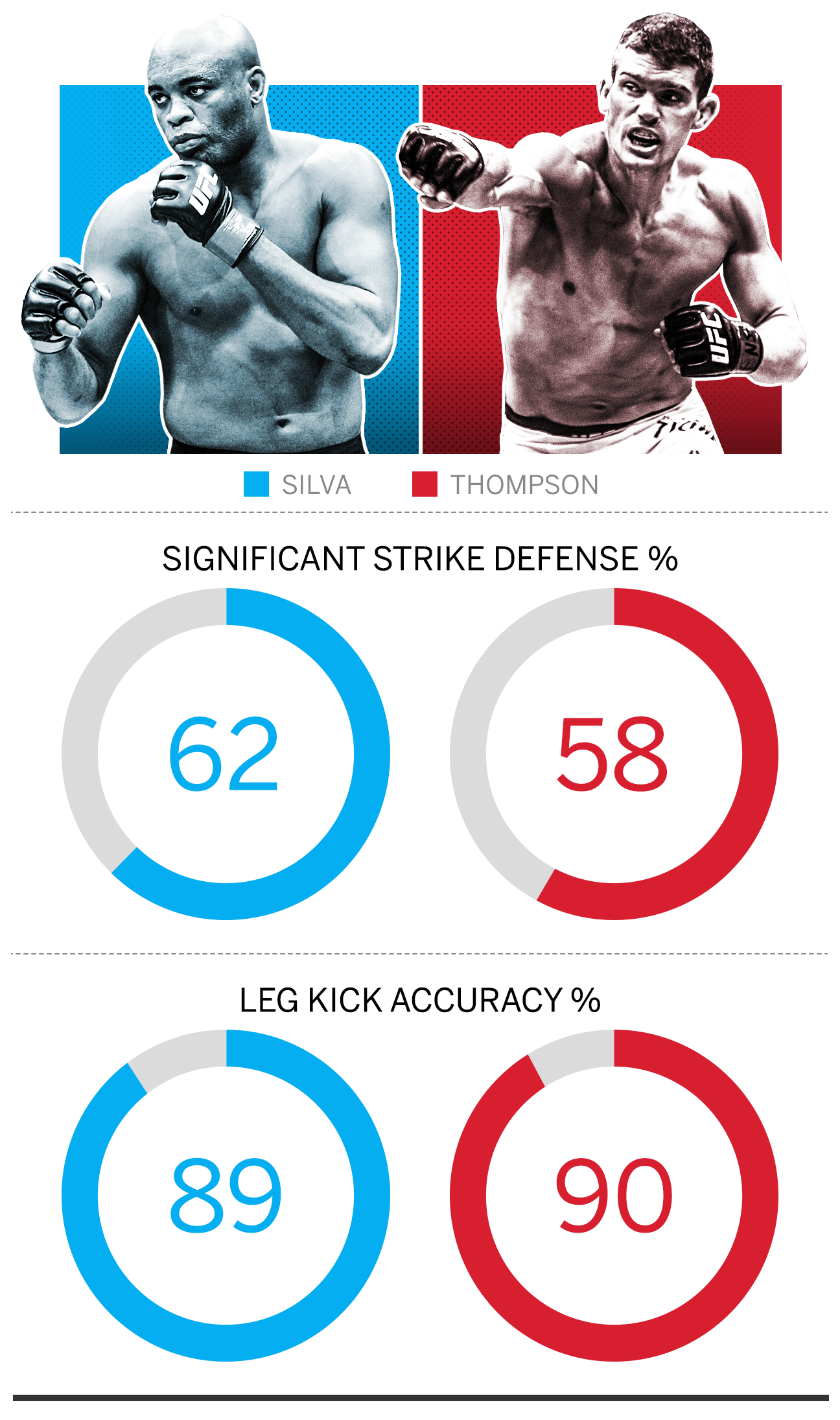 UFC

UFC

SILVA THOMPSON

SIGNIFICANT STRIKE DEFENSE %

62

58

LEG KICK ACCURACY %

89

90