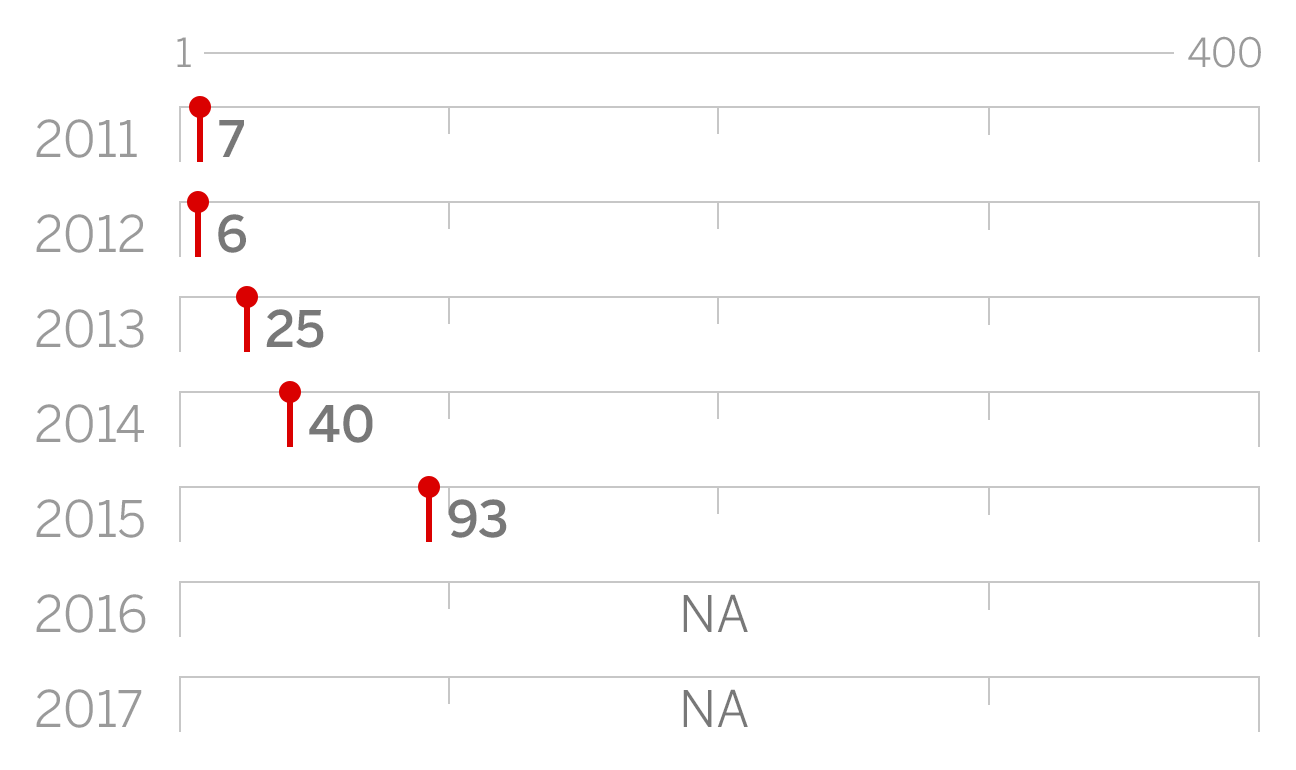 1 400

2011 7

2012 6

2013 25

2014 40

2015 93

2016 NA

2017 NA