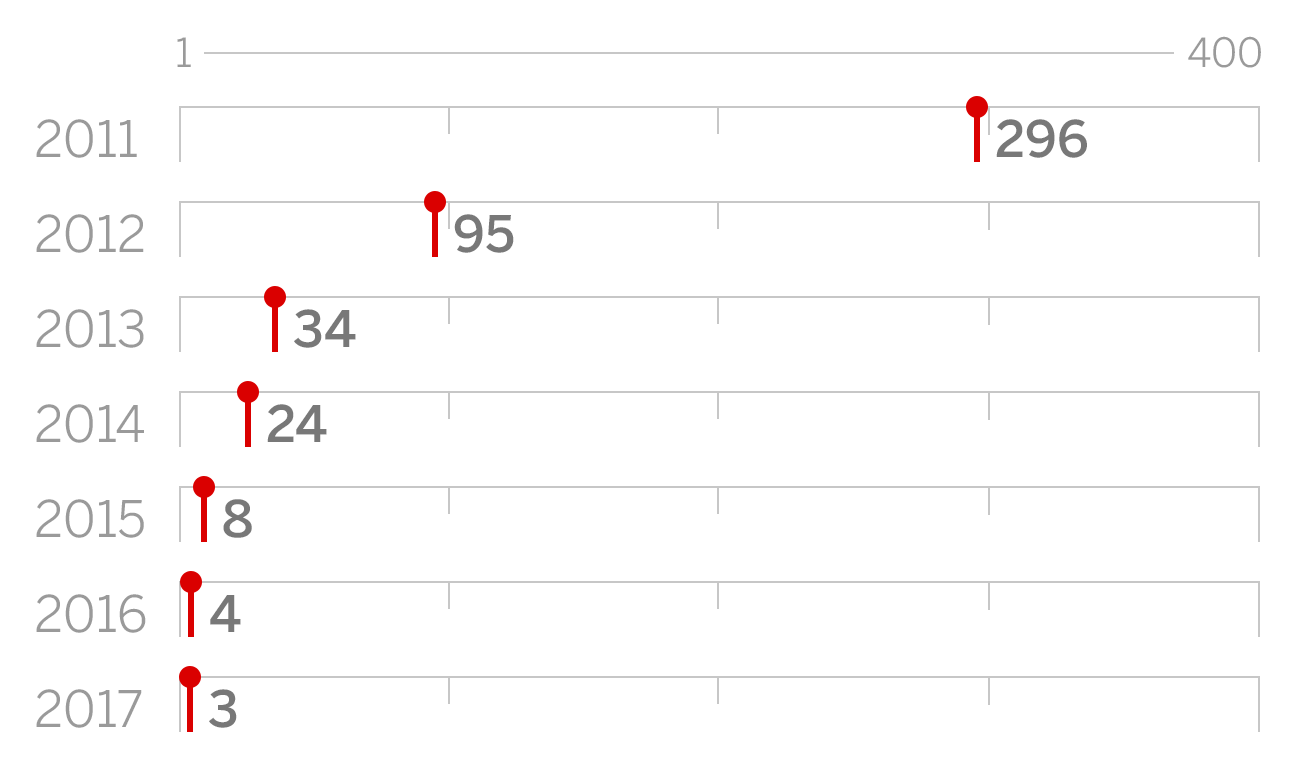 1 400

2011 296

2012 95

2013 34

2014 24

2015 8

2016 4

2017 3