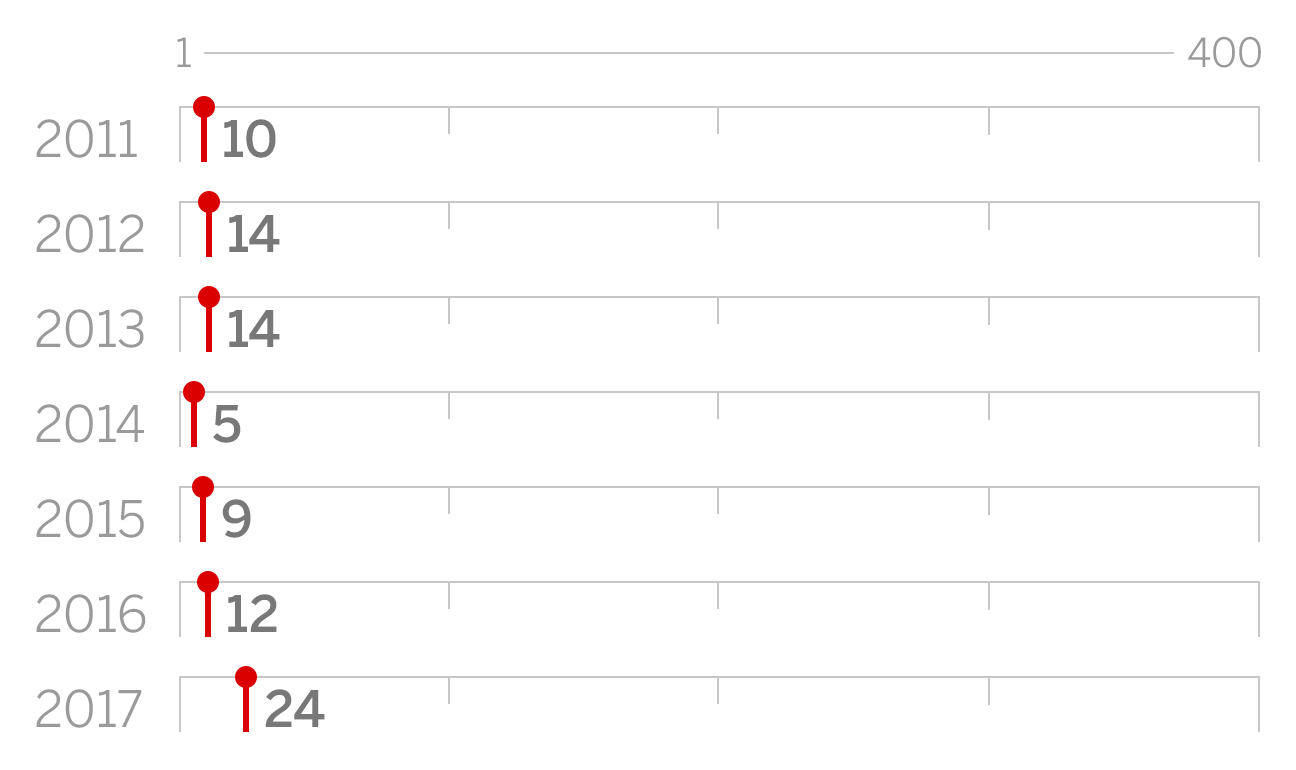 1 400

2011 10

2012 14

2013 14

2014 5

2015 9

2016 12

2017 24