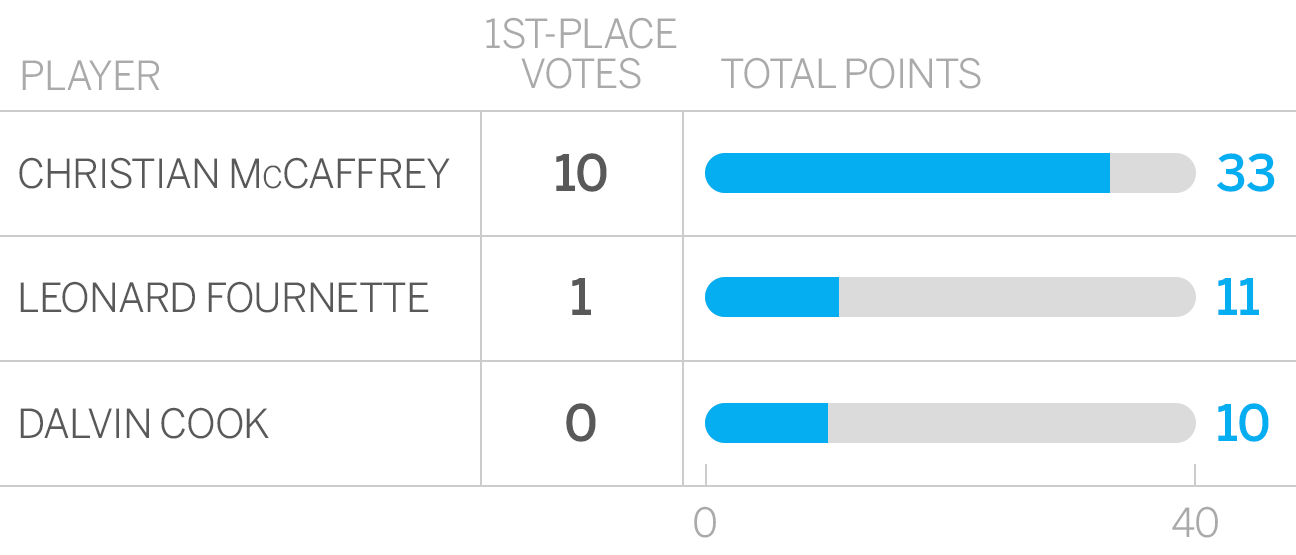 | PLAYER | 1ST-PLACE VOTES | TOTAL POINTS |
|---|---|---|
| CHRISTIAN McCAFFREY | 10 | 33 |
| LEONARD FOURNETTE | 1 | 11 |
| DALVIN COOK | 0 | 10 |

0 40