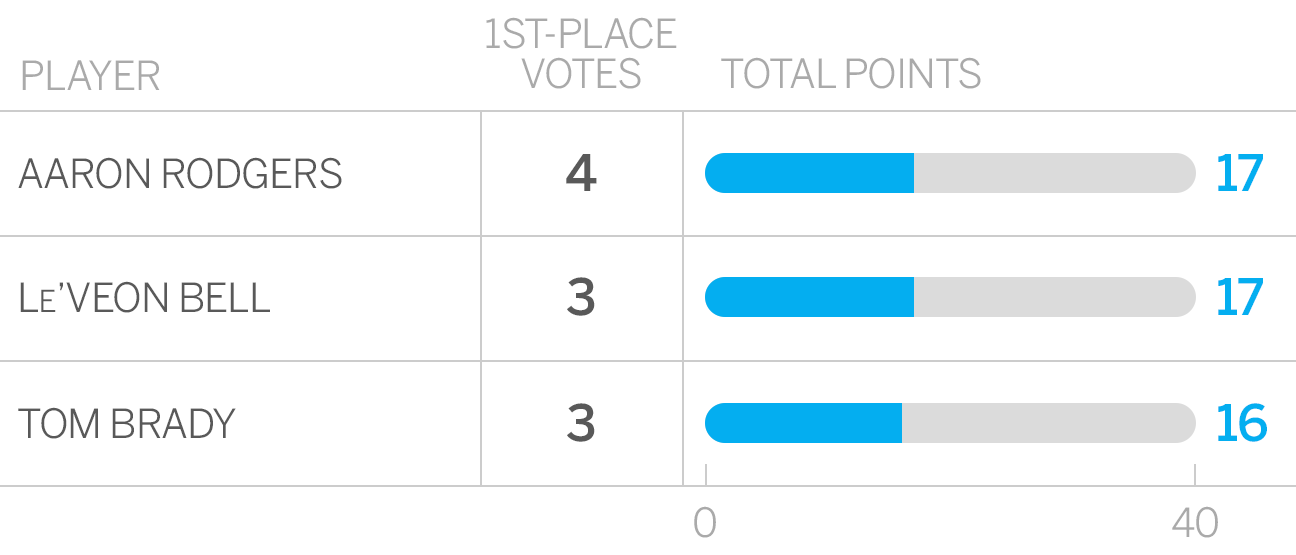 | PLAYER | 1ST-PLACE VOTES | TOTAL POINTS |
|---|---|---|
| AARON RODGERS | 4 | 17 |
| LE'VEON BELL | 3 | 17 |
| TOM BRADY | 3 | 16 |

0 40