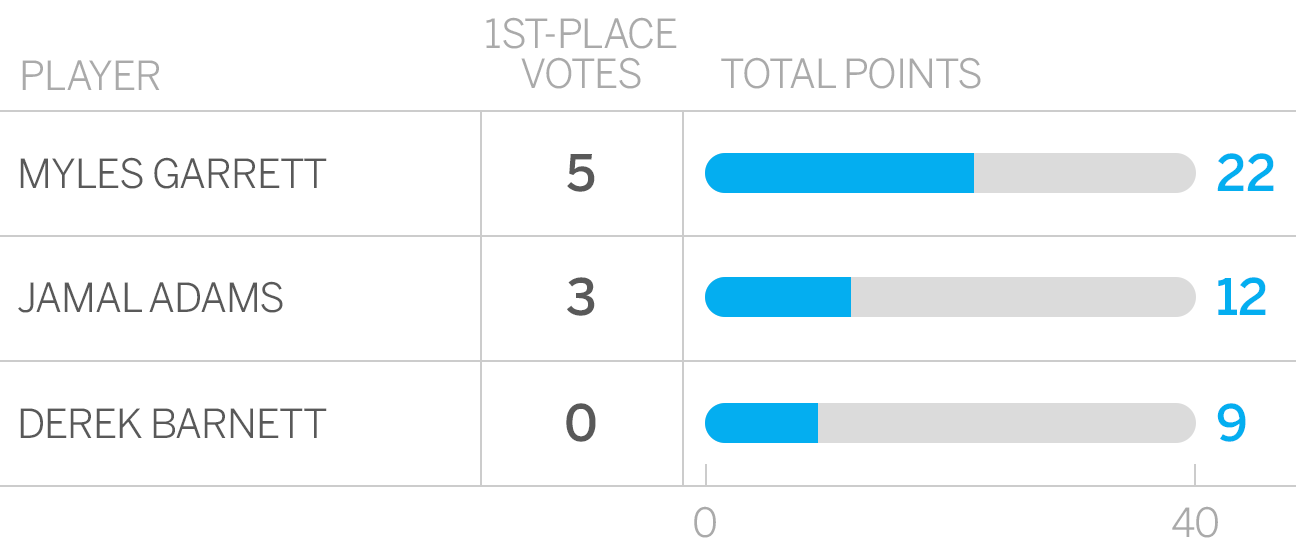 | PLAYER | 1ST-PLACE VOTES | TOTAL POINTS |
|---|---|---|
| MYLES GARRETT | 5 | 22 |
| JAMAL ADAMS | 3 | 12 |
| DEREK BARNETT | 0 | 9 |

0
40