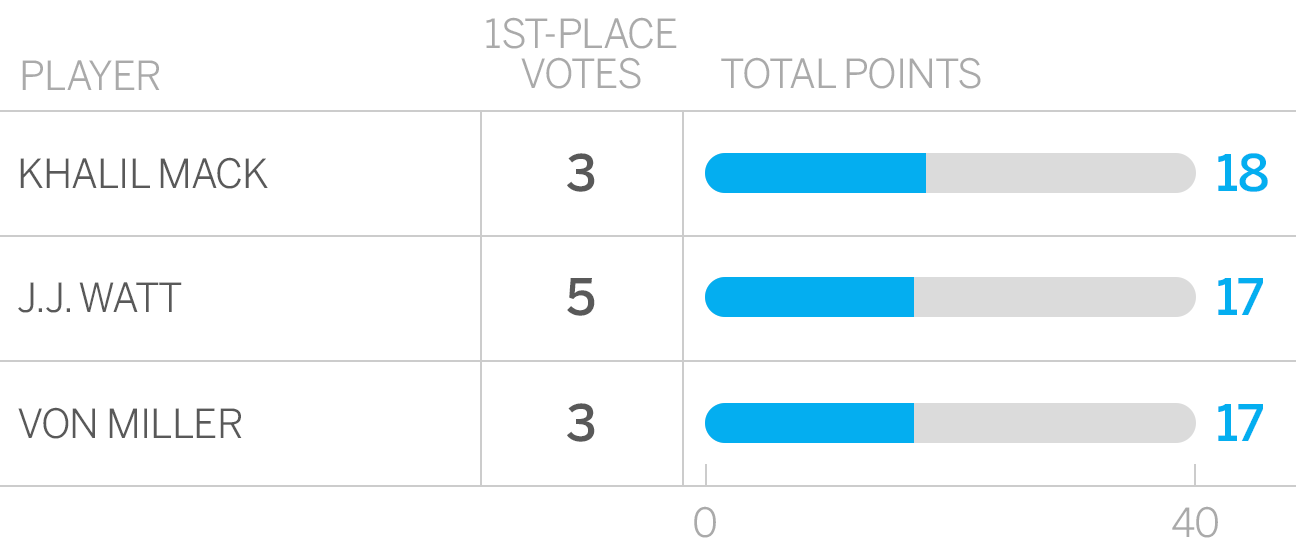 | PLAYER | 1ST-PLACE VOTES | TOTAL POINTS |
|---|---|---|
| KHALIL MACK | 3 | 18 |
| J.J. WATT | 5 | 17 |
| VON MILLER | 3 | 17 |

0 40