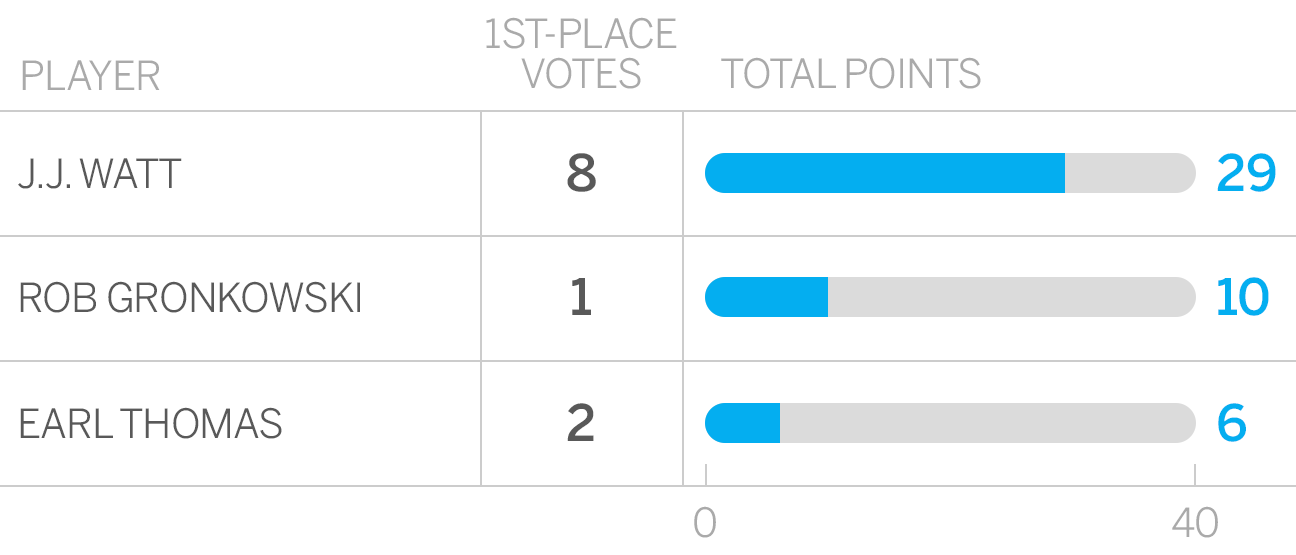 | PLAYER | 1ST-PLACE VOTES | TOTAL POINTS |
|---|---|---|
| J.J. WATT | 8 | 29 |
| ROB GRONKOWSKI | 1 | 10 |
| EARL THOMAS | 2 | 6 |

0 40