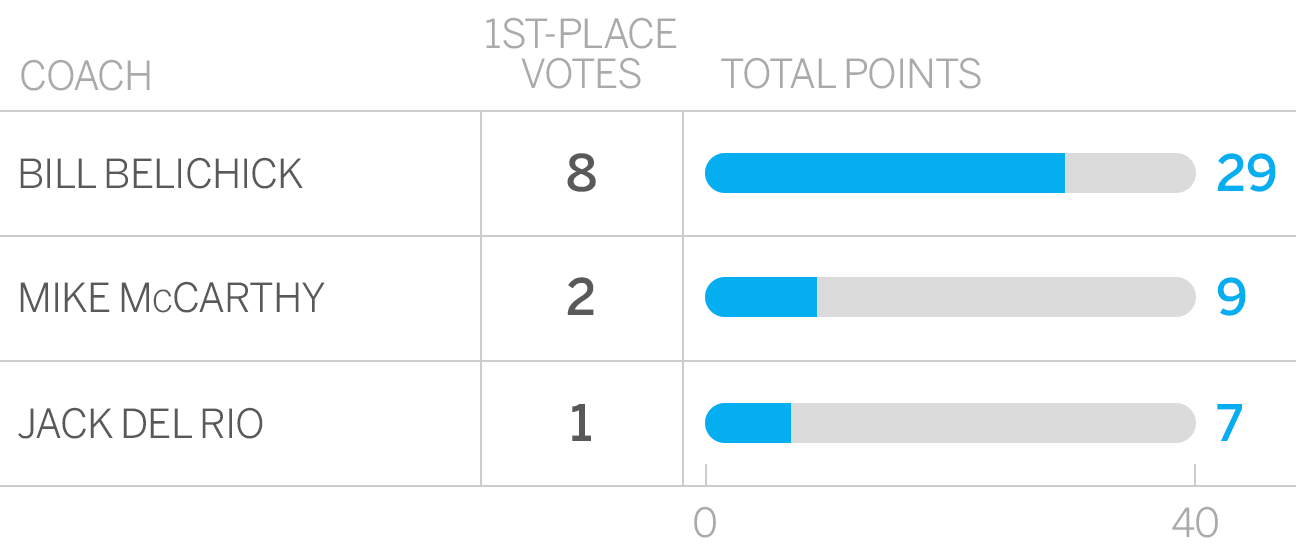 | COACH | 1ST-PLACE VOTES | TOTAL POINTS |
|---|---|---|
| BILL BELICHICK | 8 | 29 |
| MIKE McCARTHY | 2 | 9 |
| JACK DEL RIO | 1 | 7 |

0 40