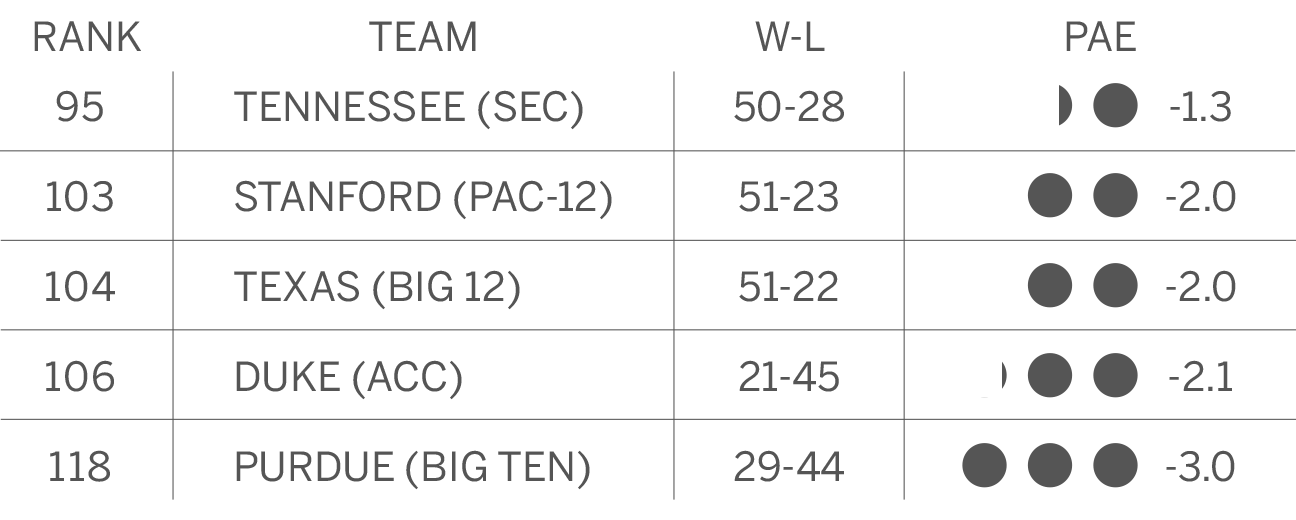 | RANK | TEAM | W-L | PAE |
|---|---|---|---|
| 95 | TENNESSEE (SEC) | 50-28 | -1.3 |
| 103 | STANFORD (PAC-12) | 51-23 | -2.0 |
| 104 | TEXAS (BIG 12) | 51-22 | -2.0 |
| 106 | DUKE (ACC) | 21-45 | -2.1 |
| 118 | PURDUE (BIG TEN) | 29-44 | -3.0 |