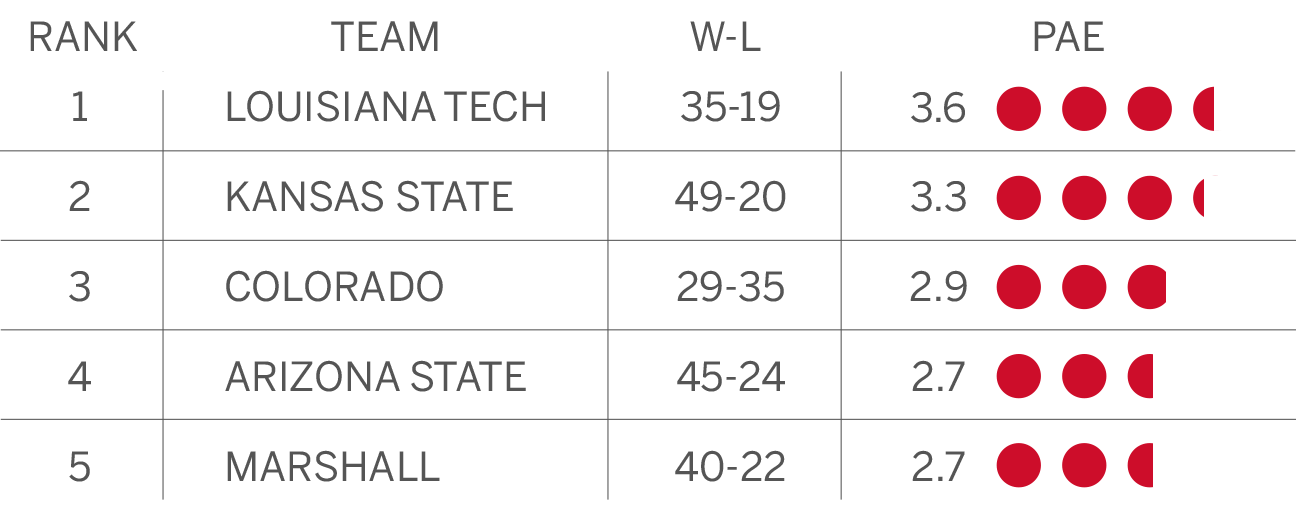 | RANK | TEAM | W-L | PAE |
|---|---|---|---|
| 1 | LOUISIANA TECH | 35-19 | 3.6 |
| 2 | KANSAS STATE | 49-20 | 3.3 |
| 3 | COLORADO | 29-35 | 2.9 |
| 4 | ARIZONA STATE | 45-24 | 2.7 |
| 5 | MARSHALL | 40-22 | 2.7 |