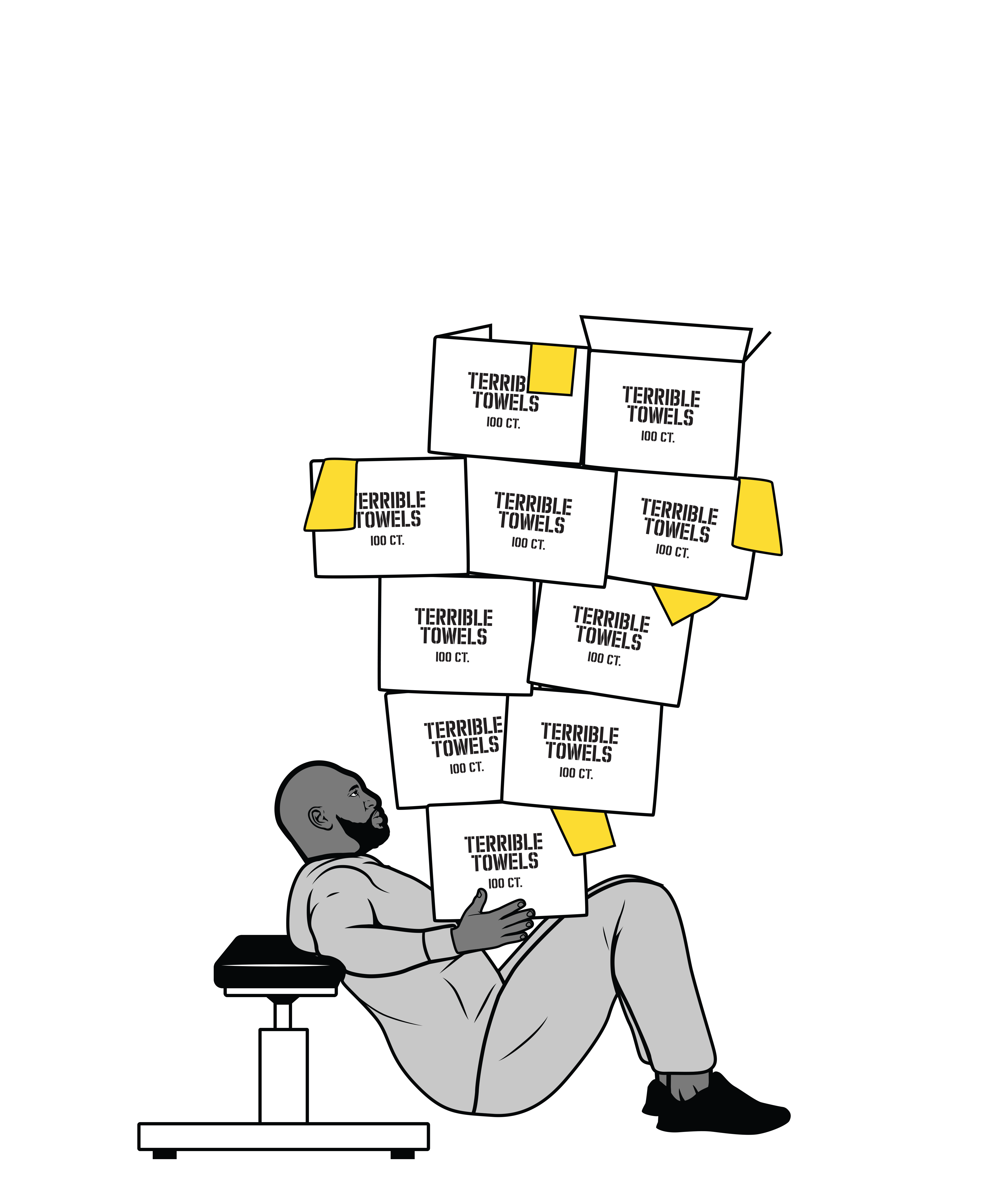 TERRIB
TOWELS
100 CT.

TERRIBLE
TOWELS
100 CT.

ERRIBLE
TOWELS
100 CT.

TERRIBLE
TOWELS
100 CT.

TERRIBLE
TOWELS
100 CT.

TERRIBLE
TOWELS
100 CT.

TERRIBLE
TOWELS
100 CT.

TERRIBLE
TOWELS
100 CT.

TERRIBLE
TOWELS
100 CT.

TERRIBLE
TOWELS
100 CT.