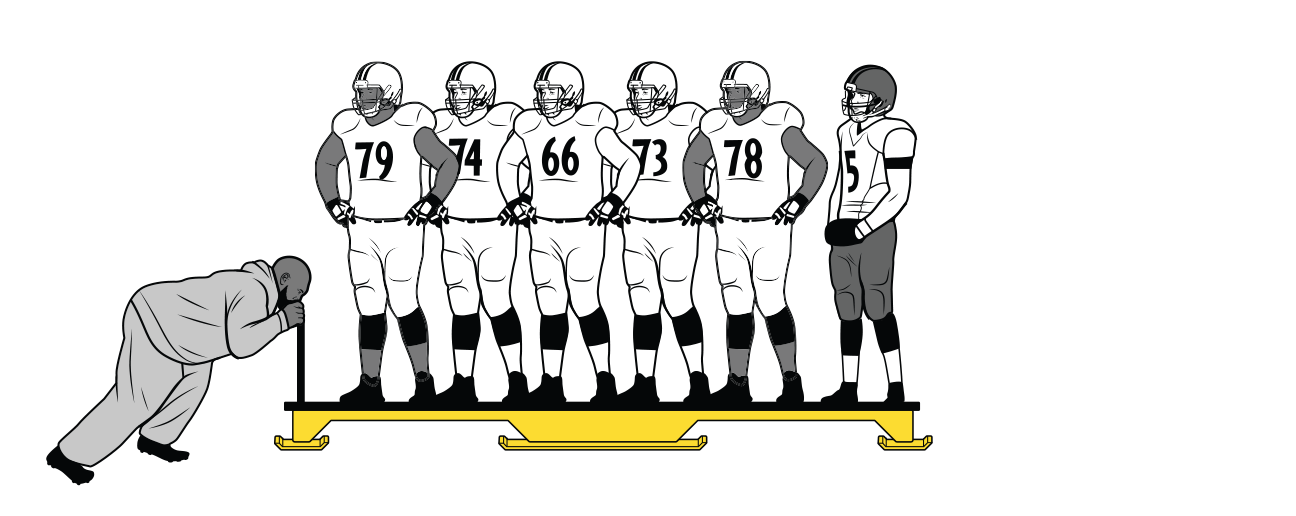 79
74
66
73
78
5