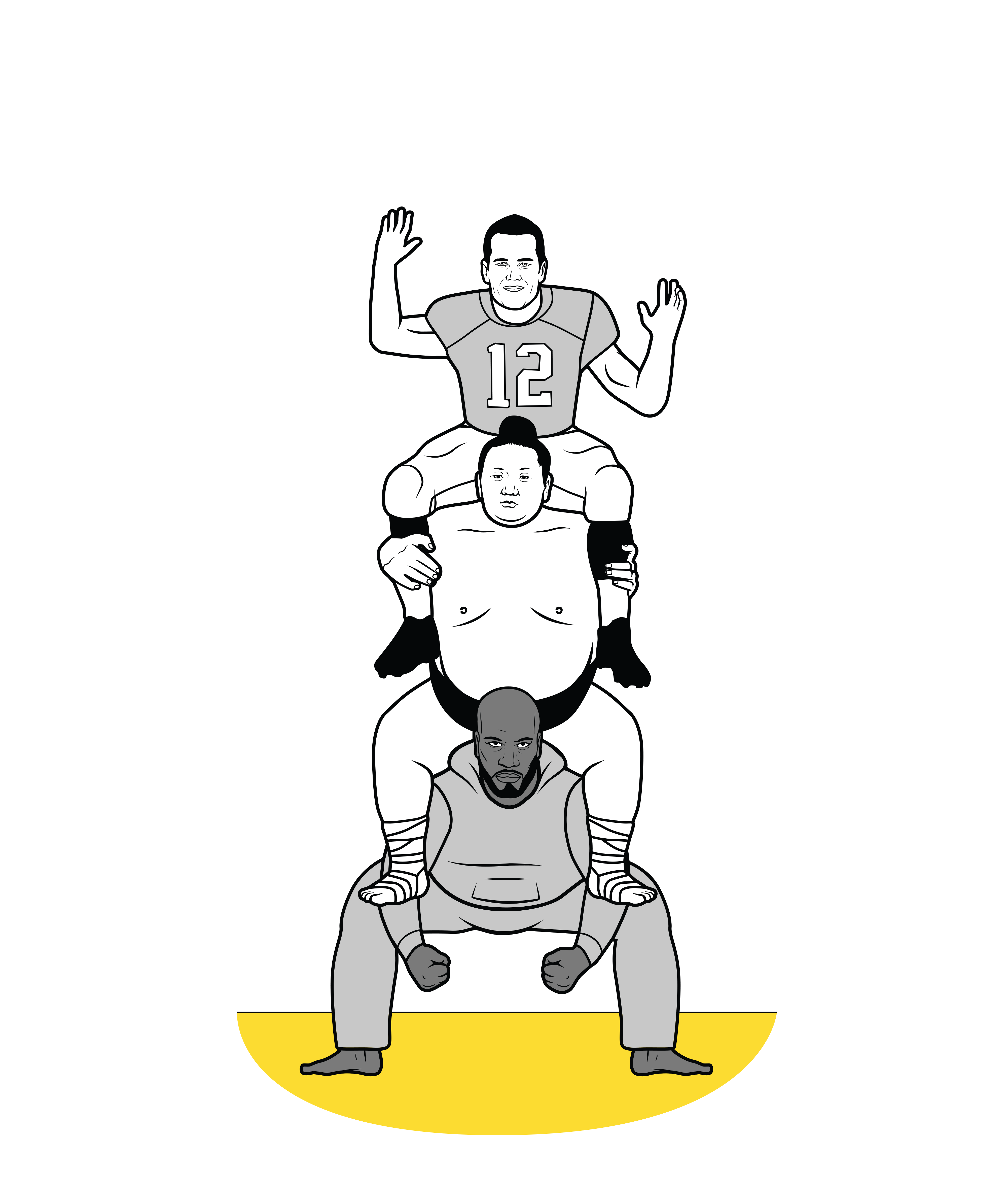 12