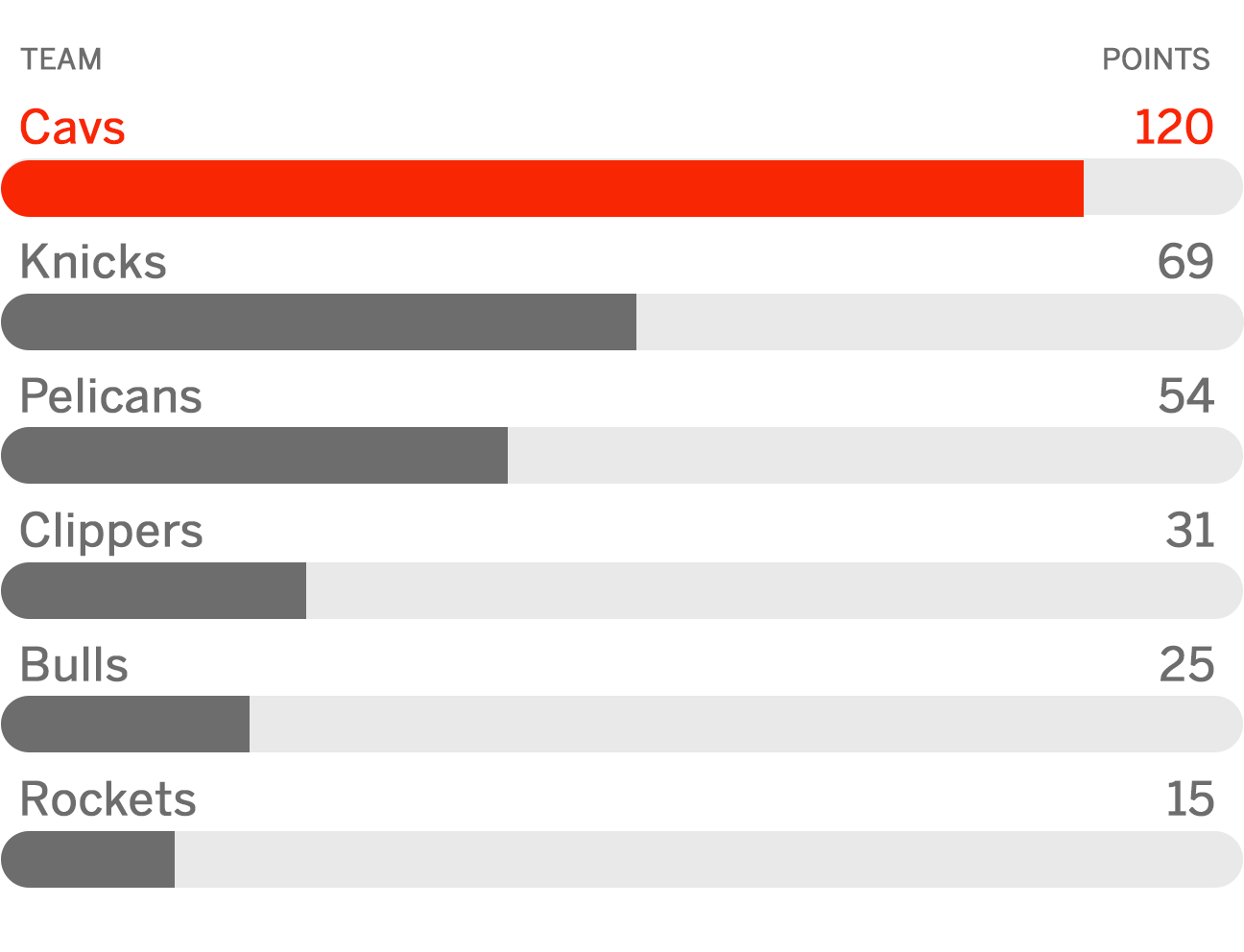 | TEAM | POINTS |
|---|---|
| Cavs | 120 |
| Knicks | 69 |
| Pelicans | 54 |
| Clippers | 31 |
| Bulls | 25 |
| Rockets | 15 |