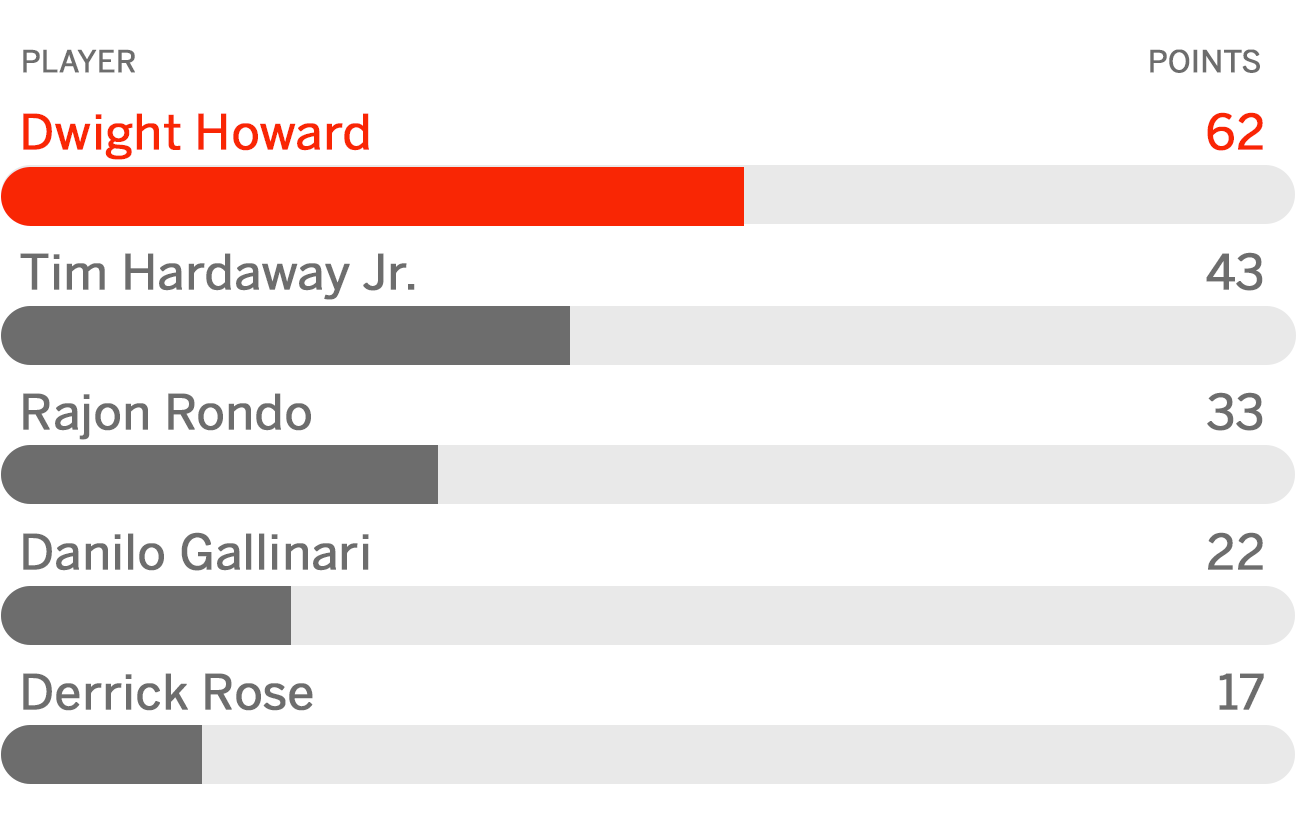 | PLAYER | POINTS |
|---|---|
| Dwight Howard | 62 |
| Tim Hardaway Jr. | 43 |
| Rajon Rondo | 33 |
| Danilo Gallinari | 22 |
| Derrick Rose | 17 |