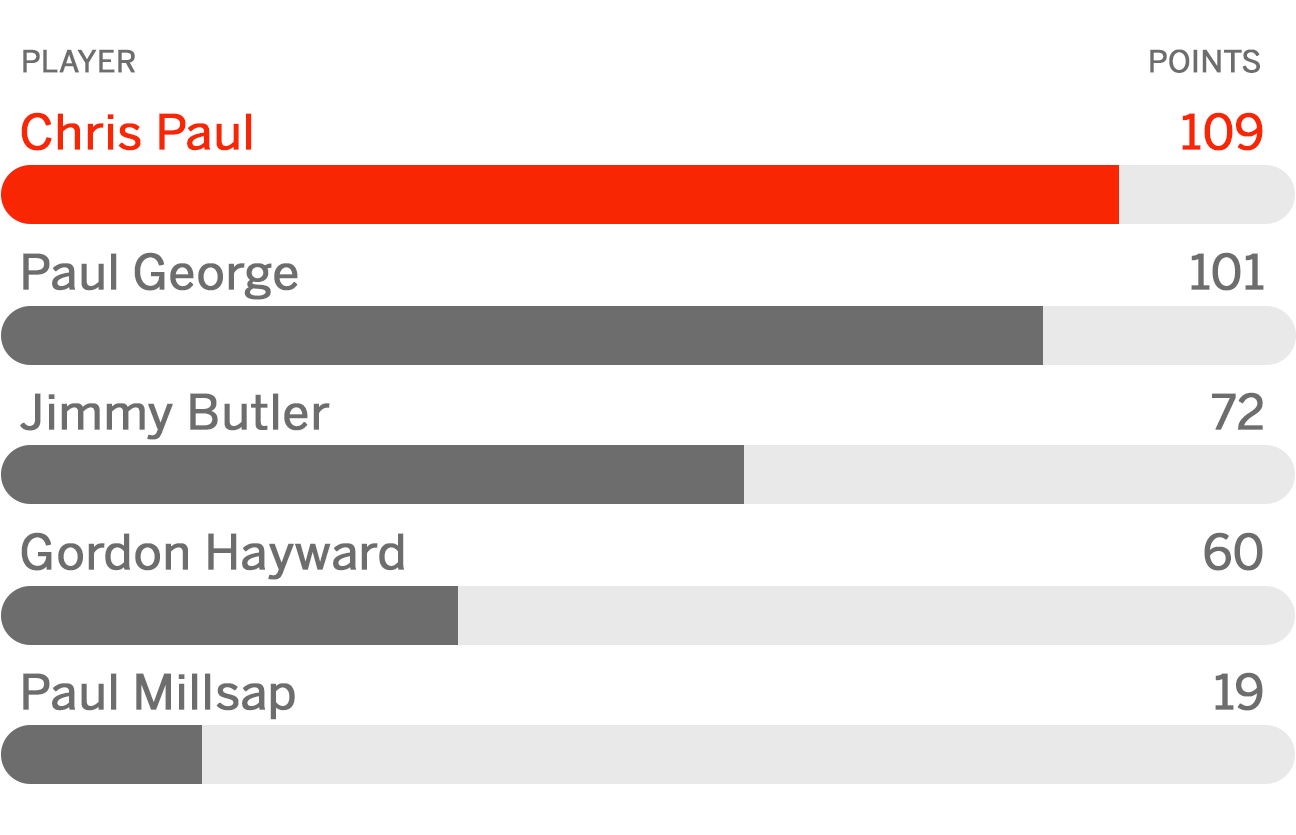 | PLAYER | POINTS |
|---|---|
| Chris Paul | 109 |
| Paul George | 101 |
| Jimmy Butler | 72 |
| Gordon Hayward | 60 |
| Paul Millsap | 19 |