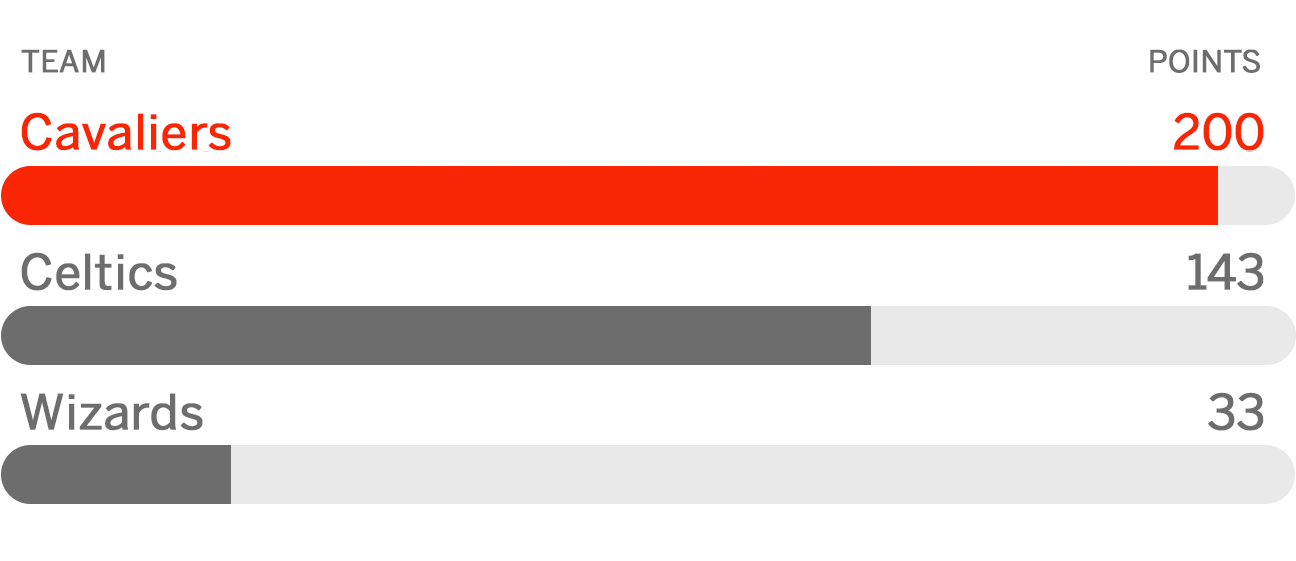 | TEAM | POINTS |
|---|---|
| Cavaliers | 200 |
| Celtics | 143 |
| Wizards | 33 |