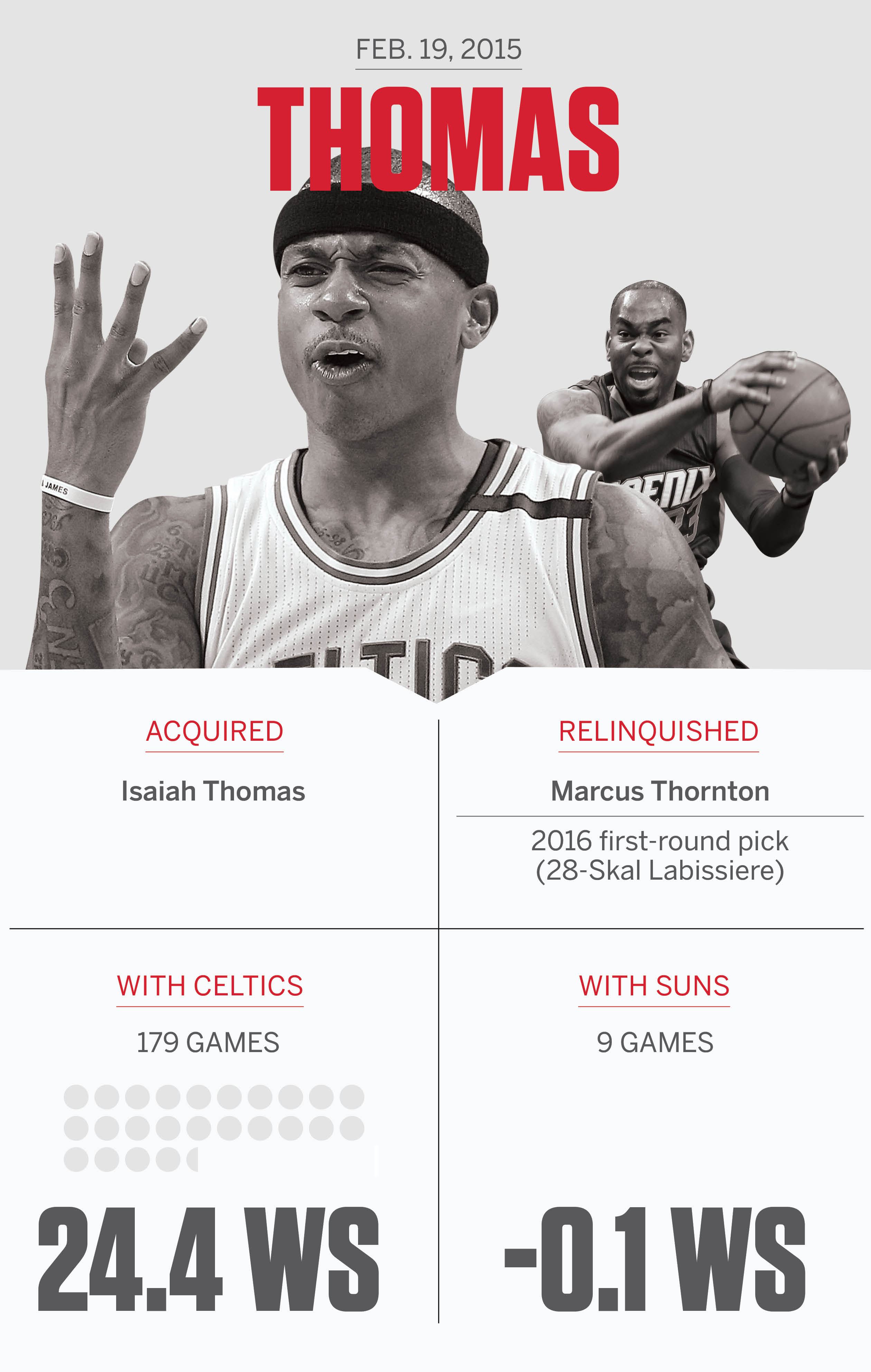 FEB. 19, 2015

THOMAS

ACQUIRED

Isaiah Thomas

RELINQUISHED

Marcus Thornton

2016 first-round pick (28-Skal Labissiere)

WITH CELTICS

179 GAMES

24.4 WS

WITH SUNS

9 GAMES

-0.1 WS