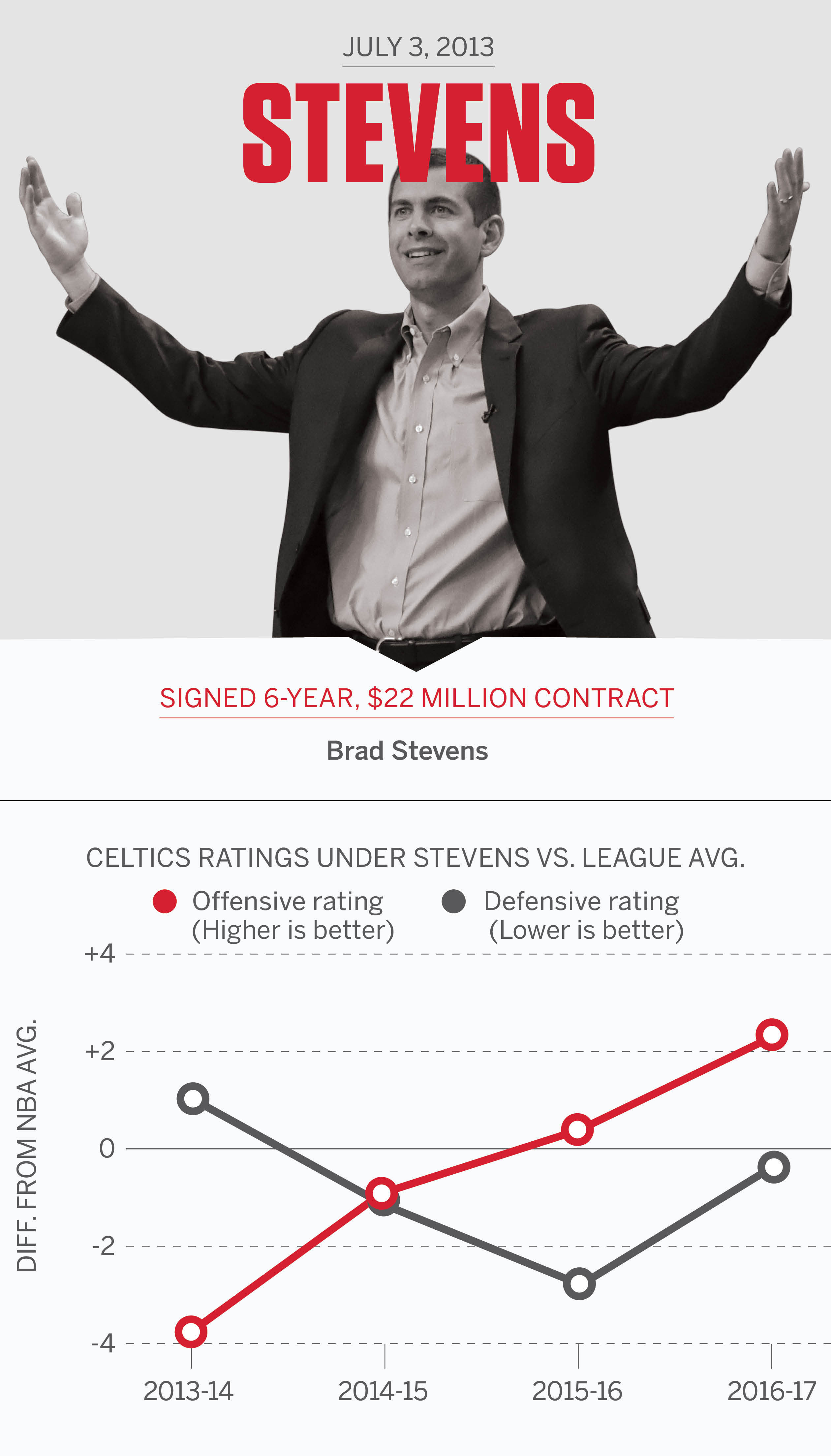 JULY 3, 2013

STEVENS

SIGNED 6-YEAR, $22 MILLION CONTRACT

Brad Stevens

CELTICS RATINGS UNDER STEVENS VS. LEAGUE AVG.

Offensive rating (Higher is better)

Defensive rating (Lower is better)

DIFF. FROM NBA AVG.

+4

+2

0

-2

-4

2013-14

2014-15

2015-16

2016-17