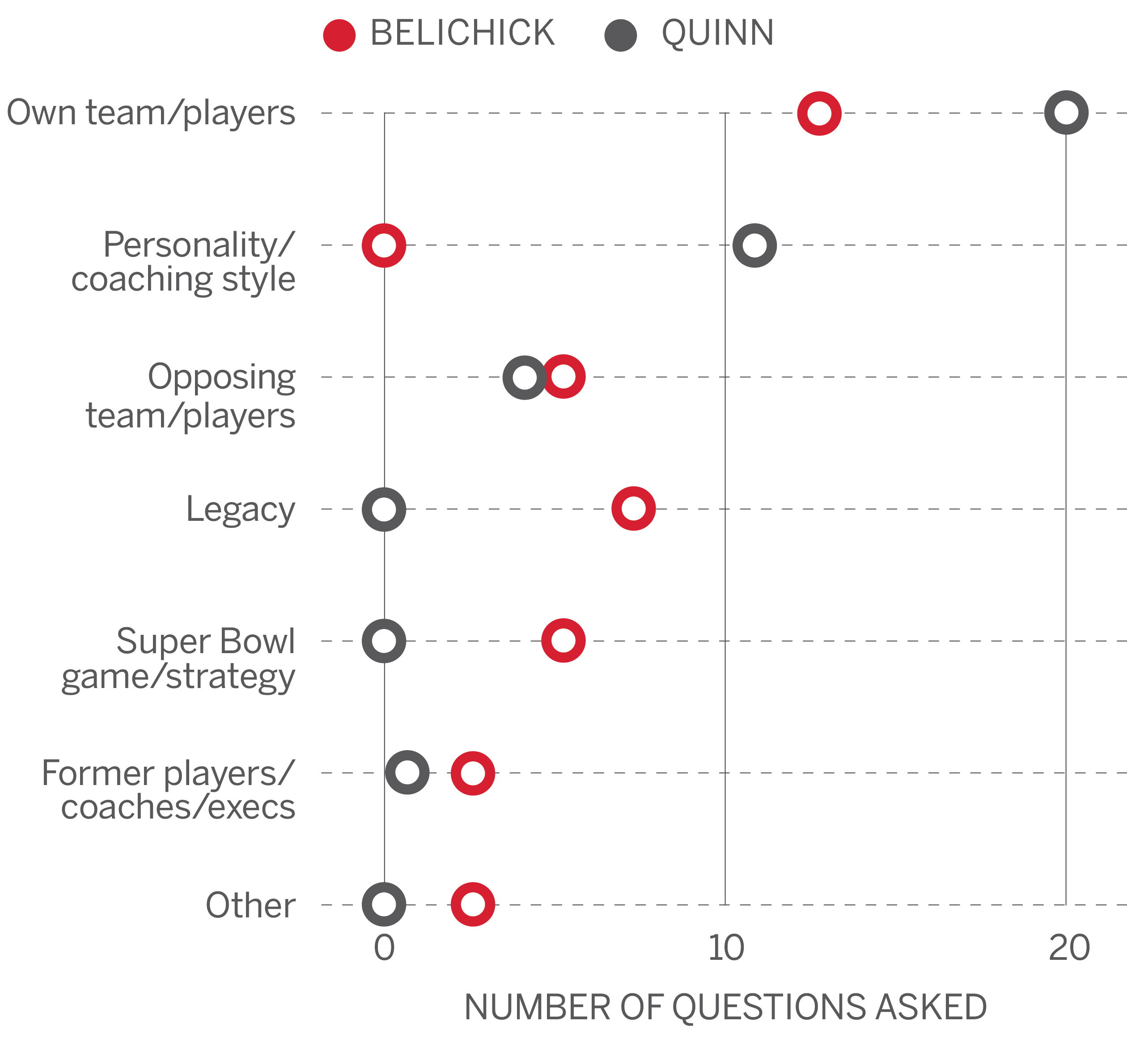 BELICHICK QUINN

Own team/players

Personality/ coaching style

Opposing team/players

Legacy

Super Bowl game/strategy

Former players/ coaches/execs

Other

0 10 20

NUMBER OF QUESTIONS ASKED