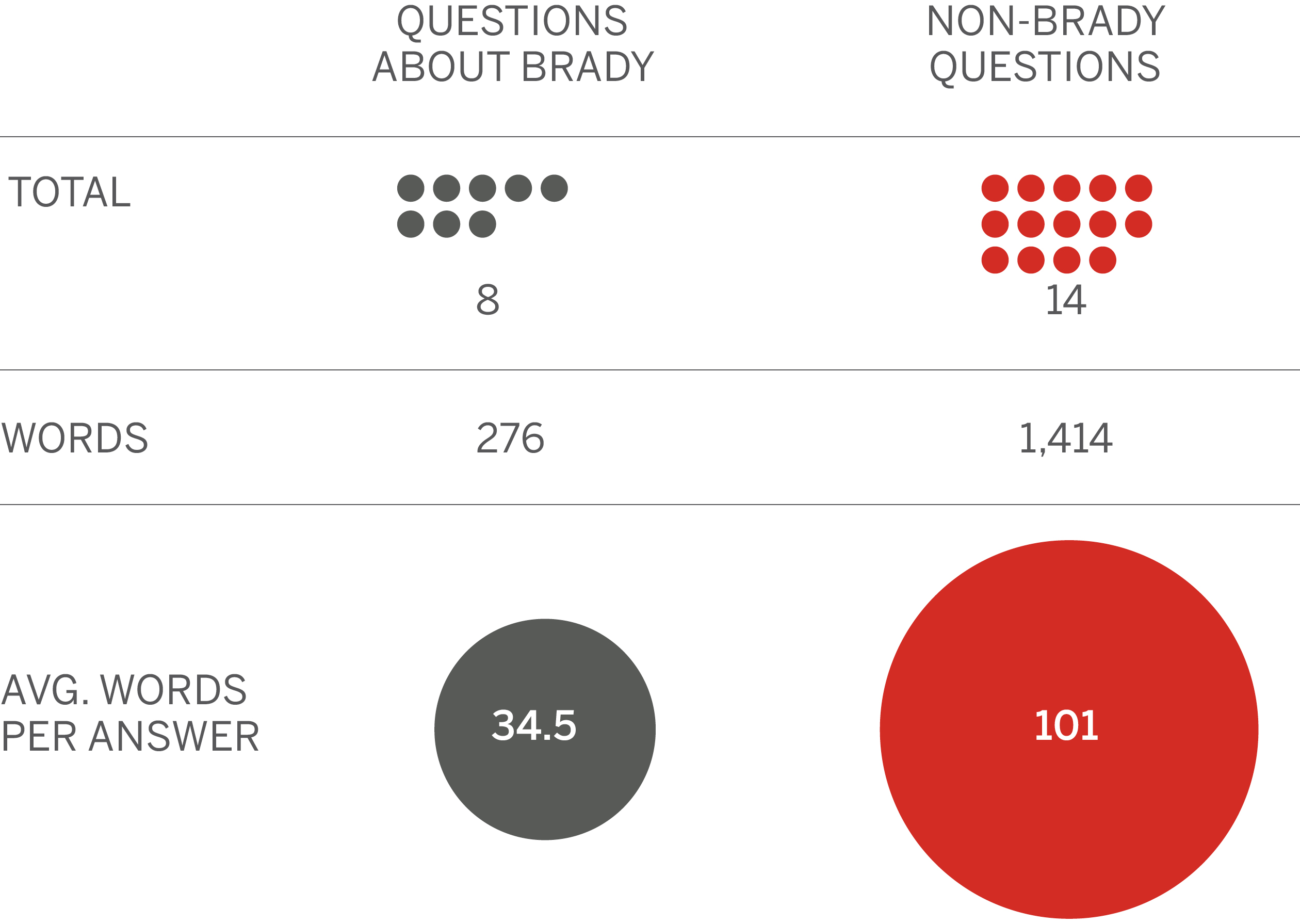 | | QUESTIONS ABOUT BRADY | NON-BRADY QUESTIONS |
|---|---|---|
| TOTAL | 8 | 14 |
| WORDS | 276 | 1,414 |
| AVG. WORDS PER ANSWER | 34.5 | 101 |