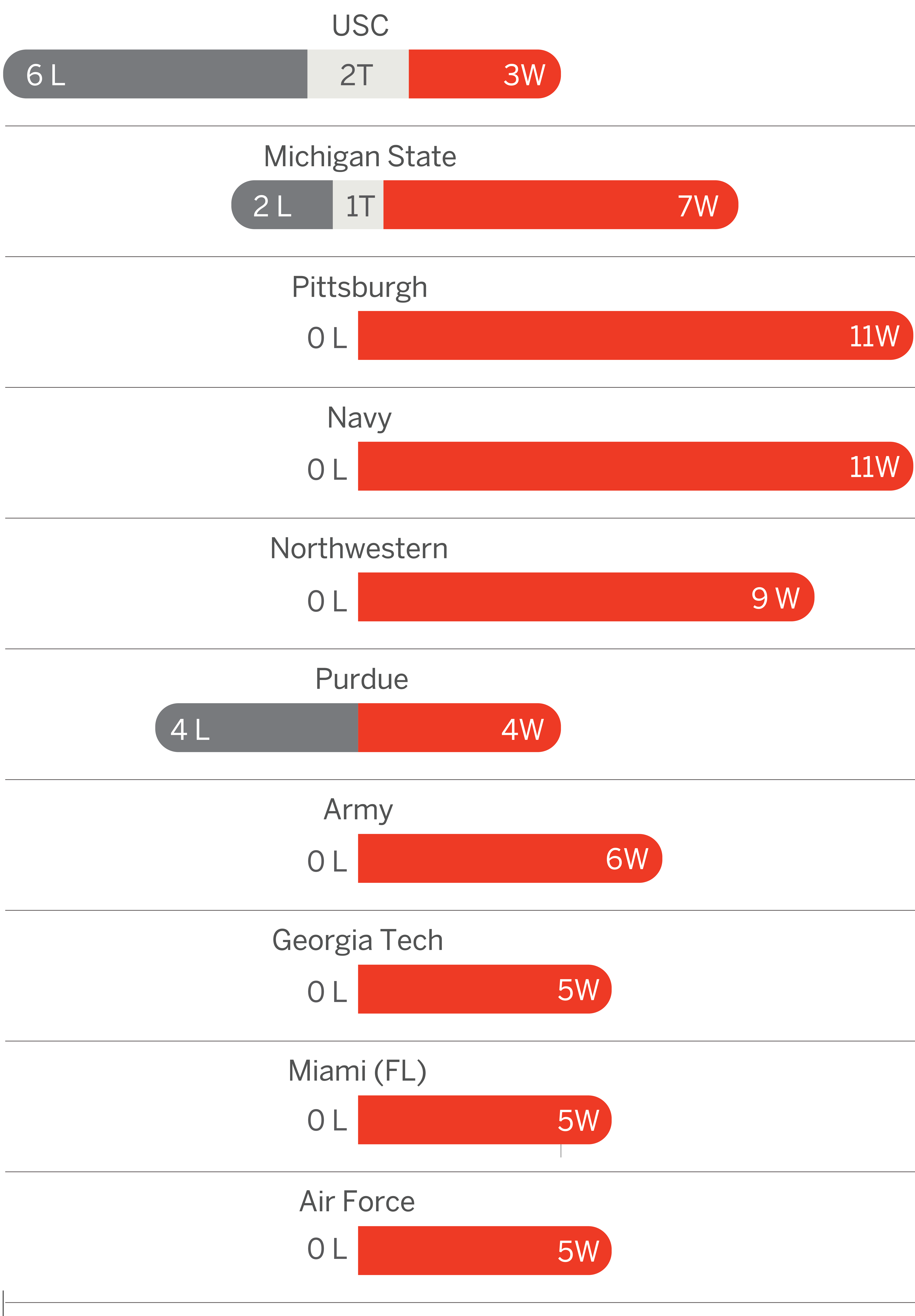 USC
6 L 2T 3W

Michigan State
2 L 1T 7W

Pittsburgh
0 L 11W

Navy
0 L 11W

Northwestern
0 L 9 W

Purdue
4 L 4W

Army
0 L 6W

Georgia Tech
0 L 5W

Miami (FL)
0 L 5W

Air Force
0 L 5W