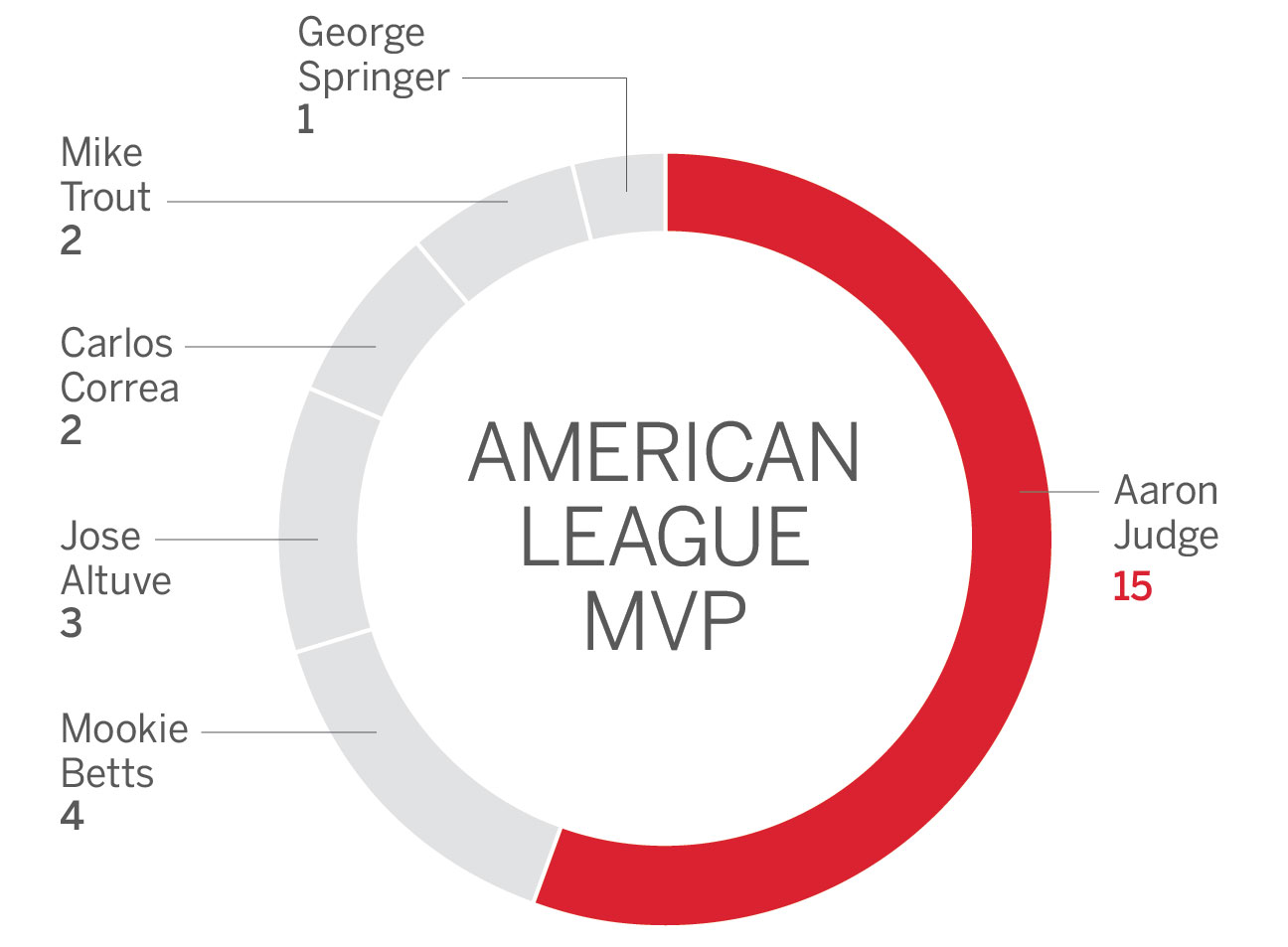 George Springer
1

Mike Trout
2

Carlos Correa
2

Jose Altuve
3

Mookie Betts
4

AMERICAN LEAGUE MVP

Aaron Judge
15