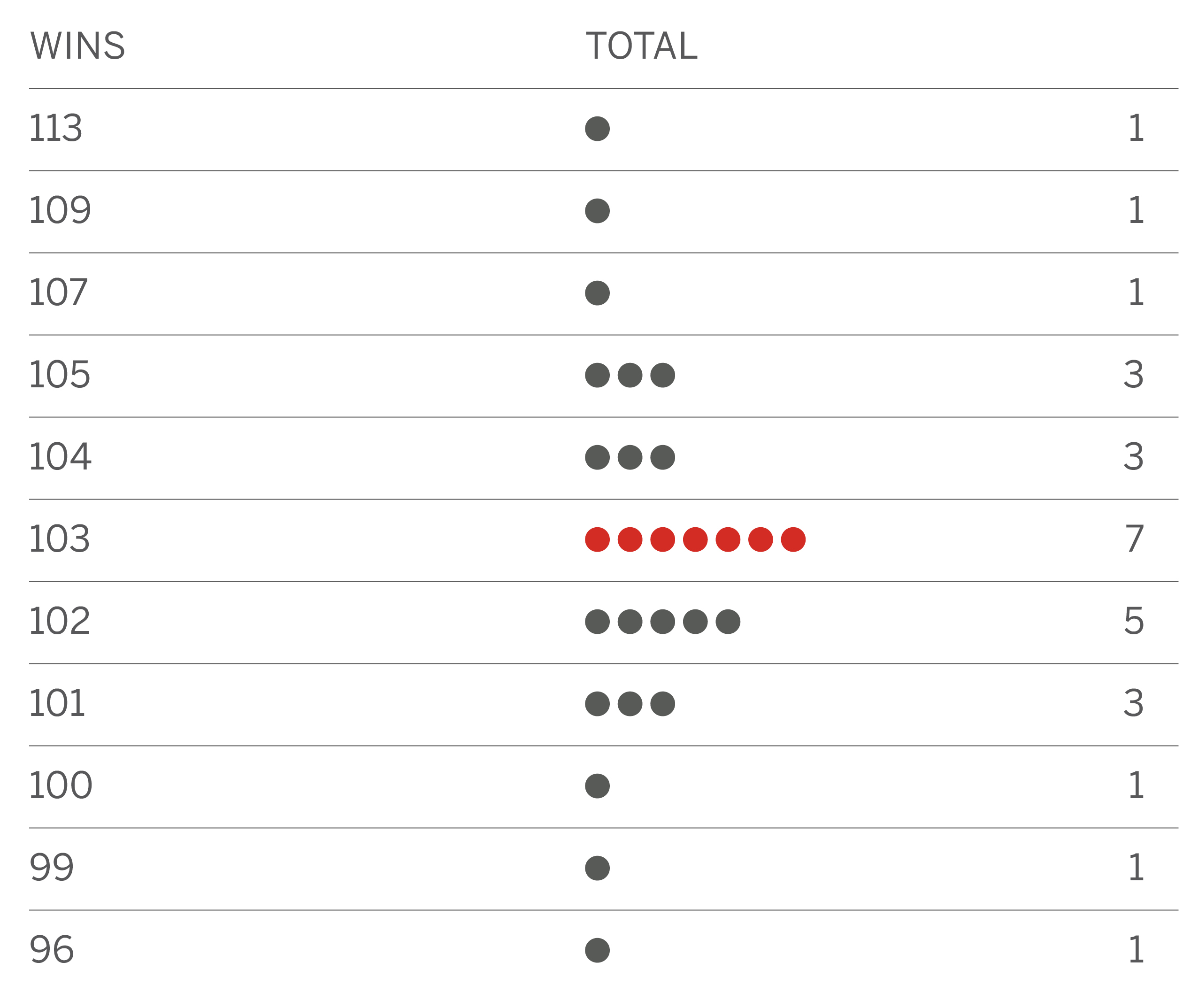 | WINS | TOTAL |
|---|---|
| 113 | 1 |
| 109 | 1 |
| 107 | 1 |
| 105 | 3 |
| 104 | 3 |
| 103 | 7 |
| 102 | 5 |
| 101 | 3 |
| 100 | 1 |
| 99 | 1 |
| 96 | 1 |