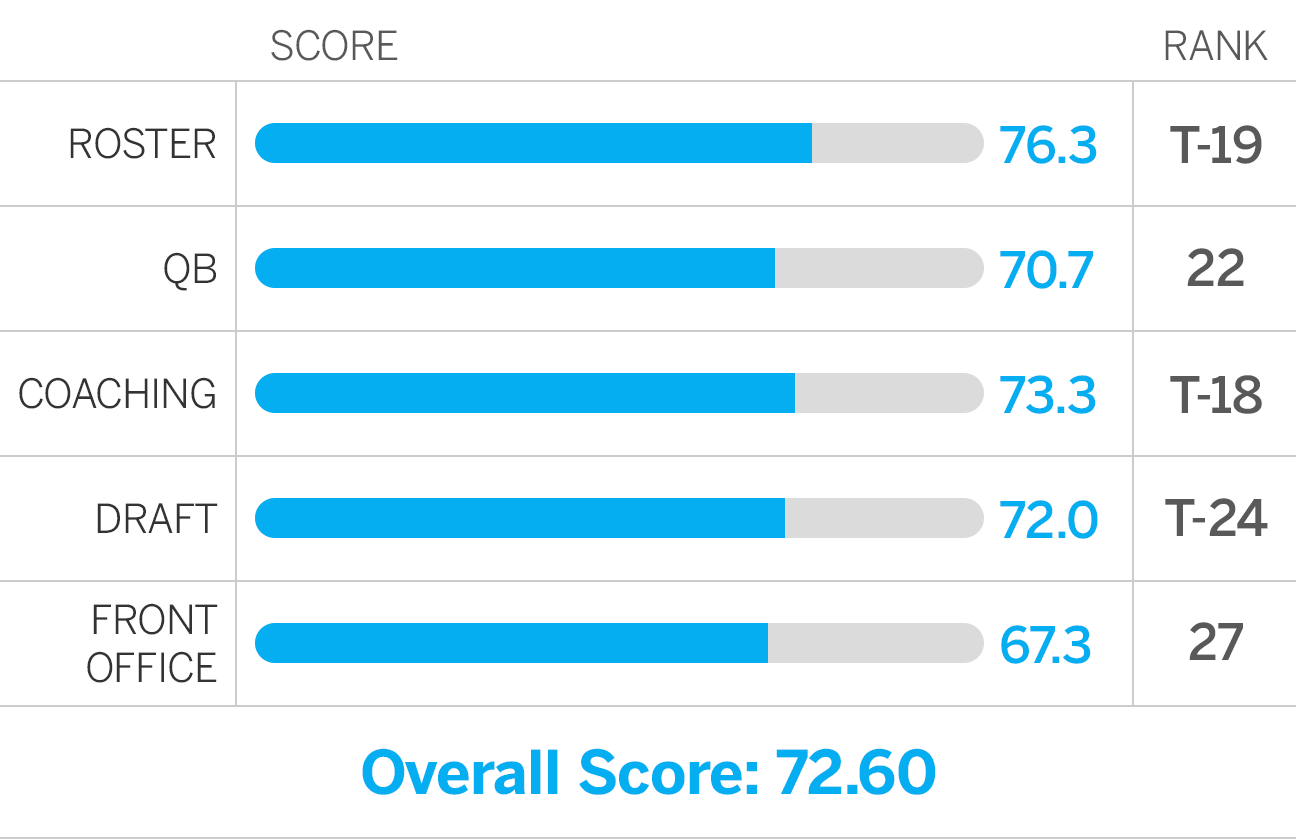 | | SCORE | RANK |
|---|---|---|
| ROSTER | 76.3 | T-19 |
| QB | 70.7 | 22 |
| COACHING | 73.3 | T-18 |
| DRAFT | 72.0 | T-24 |
| FRONT OFFICE | 67.3 | 27 |

Overall Score: 72.60