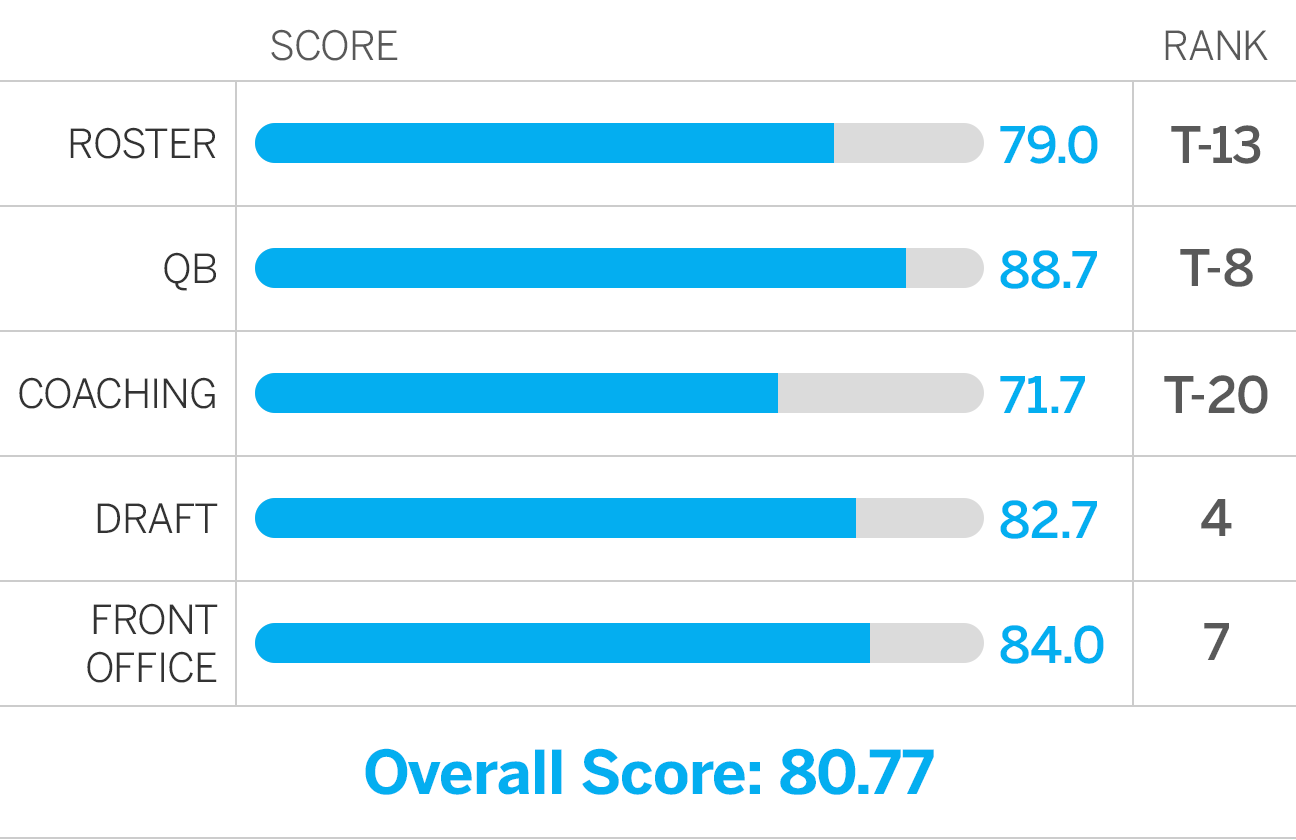 | | SCORE | RANK |
|---|---|---|
| ROSTER | 79.0 | T-13 |
| QB | 88.7 | T-8 |
| COACHING | 71.7 | T-20 |
| DRAFT | 82.7 | 4 |
| FRONT OFFICE | 84.0 | 7 |

Overall Score: 80.77