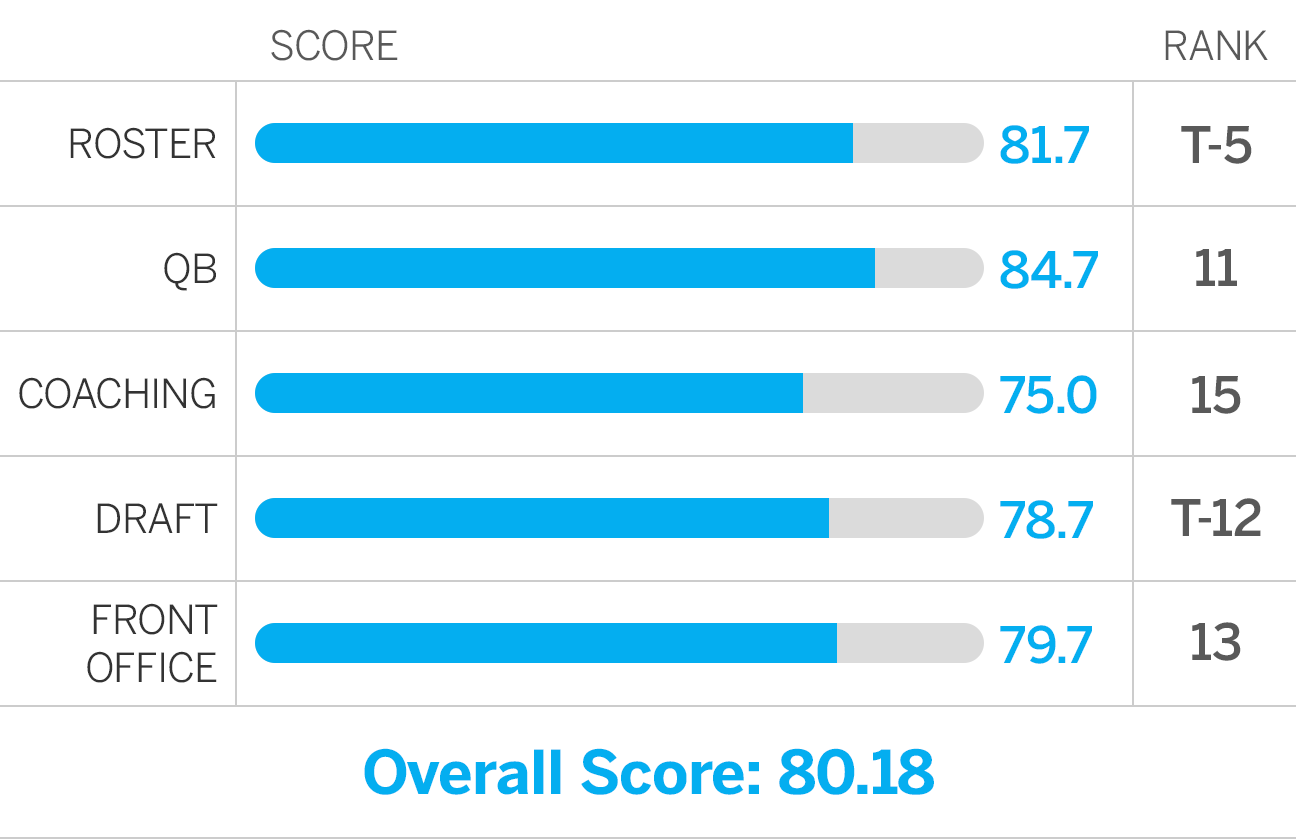 |  | SCORE | RANK |
|---|---|---|
| ROSTER | 81.7 | T-5 |
| QB | 84.7 | 11 |
| COACHING | 75.0 | 15 |
| DRAFT | 78.7 | T-12 |
| FRONT OFFICE | 79.7 | 13 |

Overall Score: 80.18