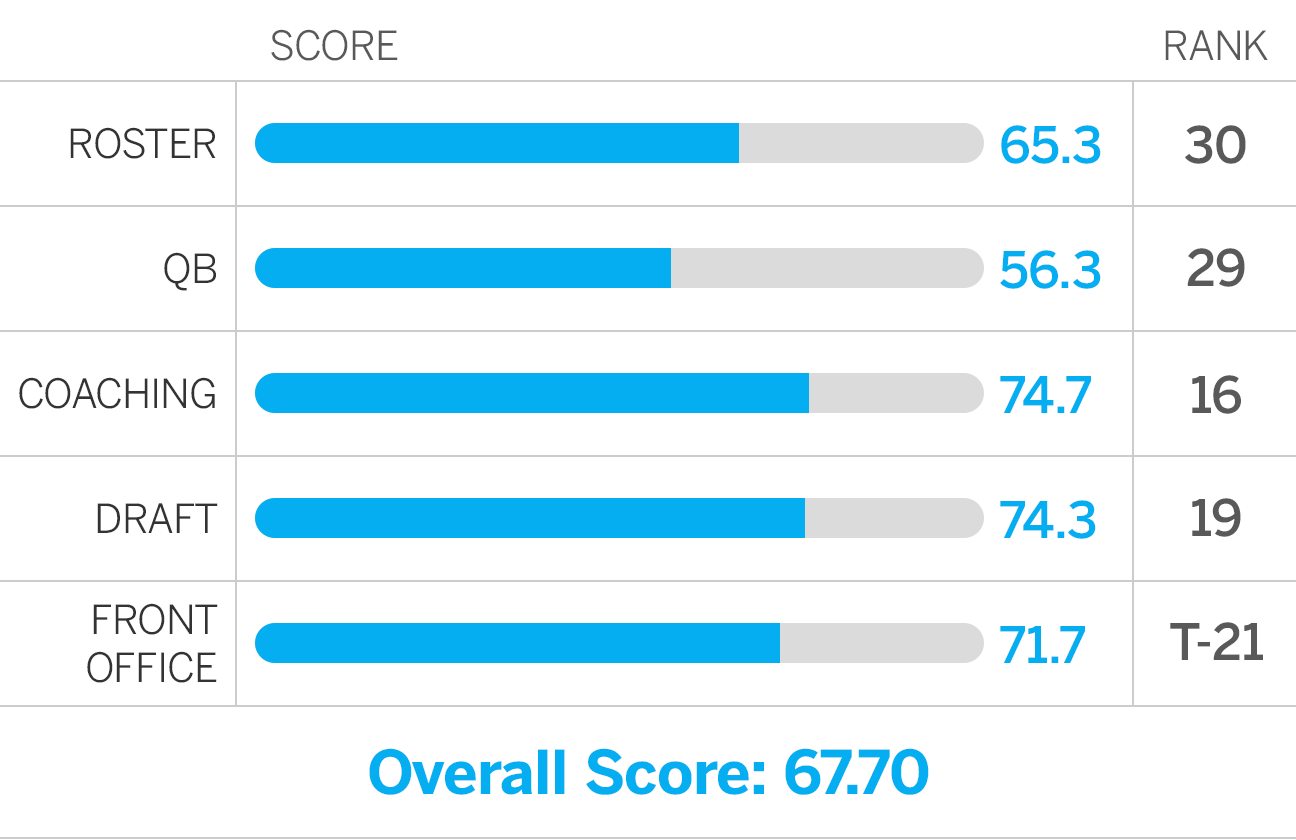 | | SCORE | RANK |
|---|---|---|
| ROSTER | 65.3 | 30 |
| QB | 56.3 | 29 |
| COACHING | 74.7 | 16 |
| DRAFT | 74.3 | 19 |
| FRONT OFFICE | 71.7 | T-21 |

Overall Score: 67.70