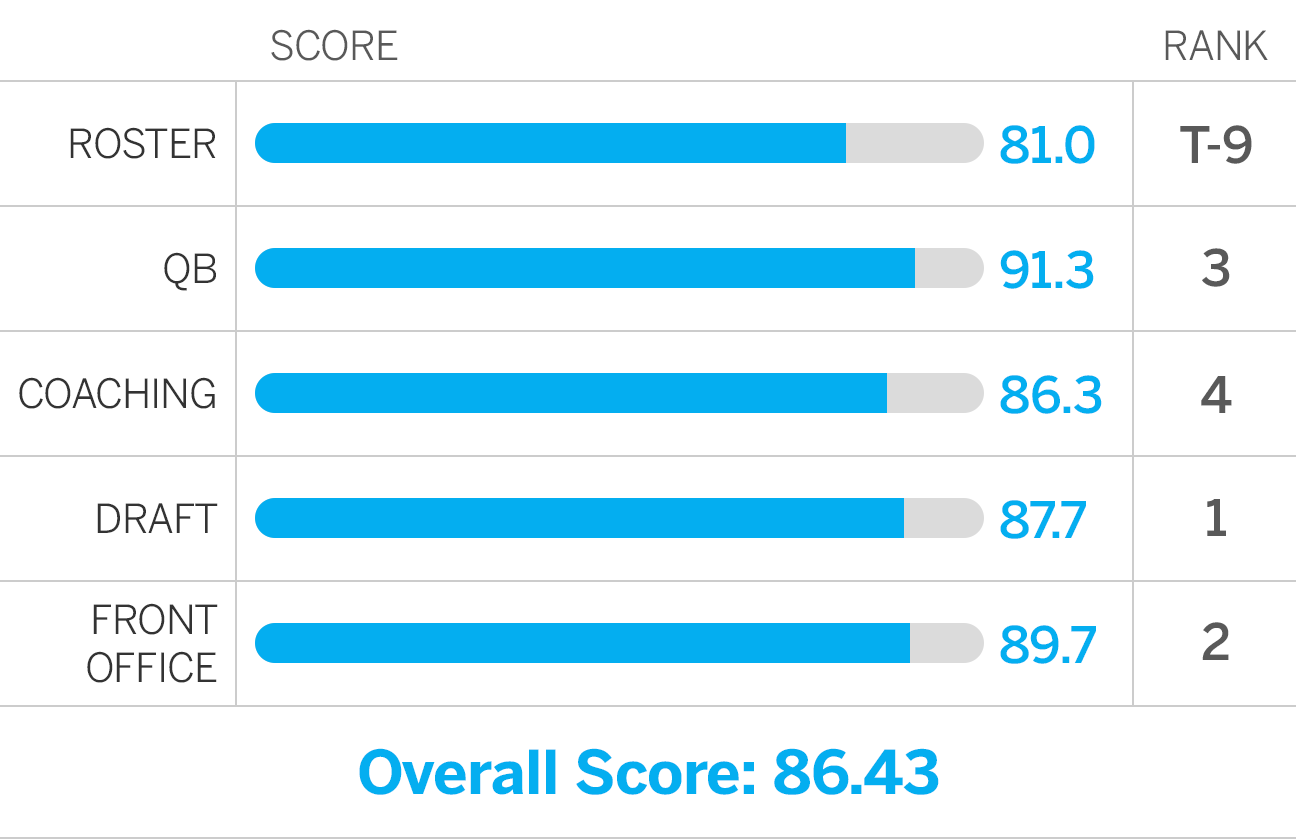 | | SCORE | RANK |
|---|---|---|
| ROSTER | 81.0 | T-9 |
| QB | 91.3 | 3 |
| COACHING | 86.3 | 4 |
| DRAFT | 87.7 | 1 |
| FRONT OFFICE | 89.7 | 2 |

Overall Score: 86.43