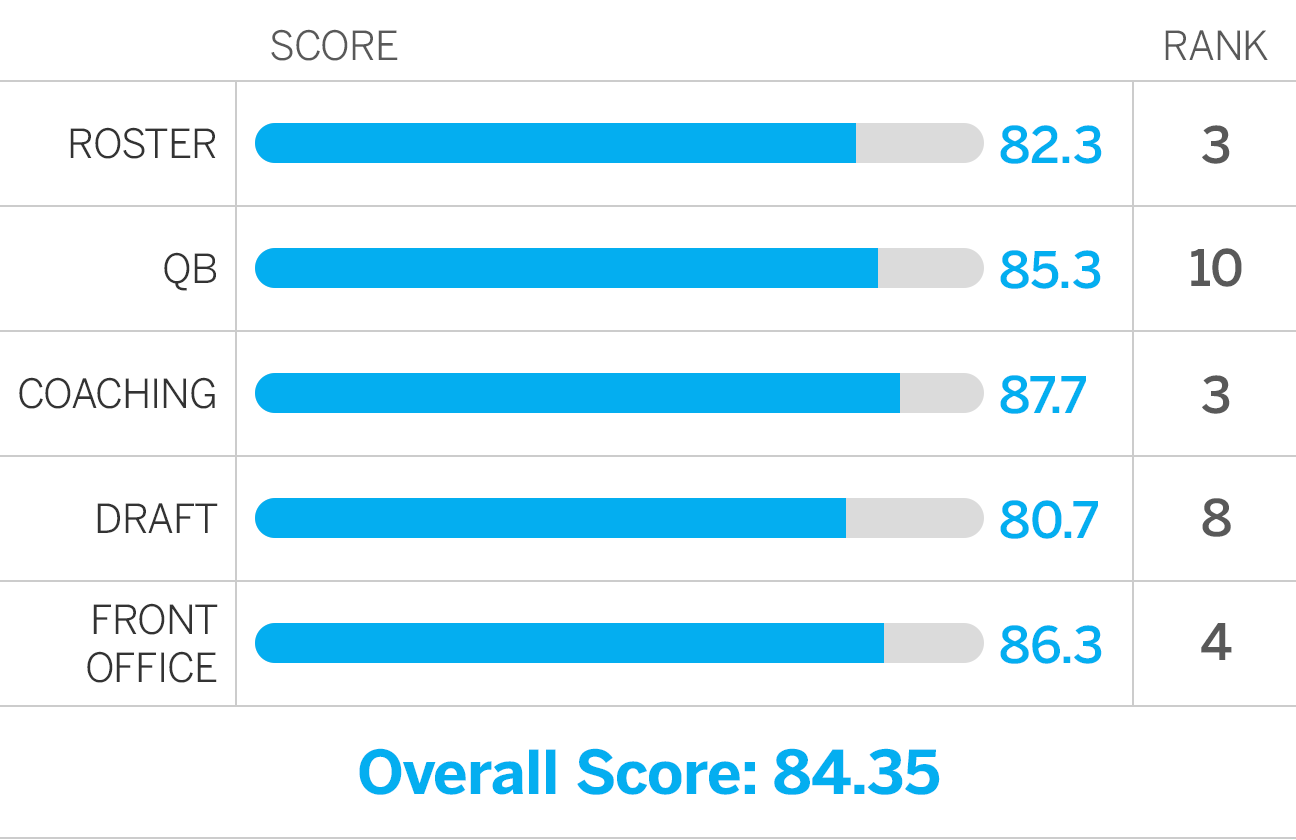 |  | SCORE | RANK |
|---|---|---|
| ROSTER | 82.3 | 3 |
| QB | 85.3 | 10 |
| COACHING | 87.7 | 3 |
| DRAFT | 80.7 | 8 |
| FRONT OFFICE | 86.3 | 4 |

Overall Score: 84.35