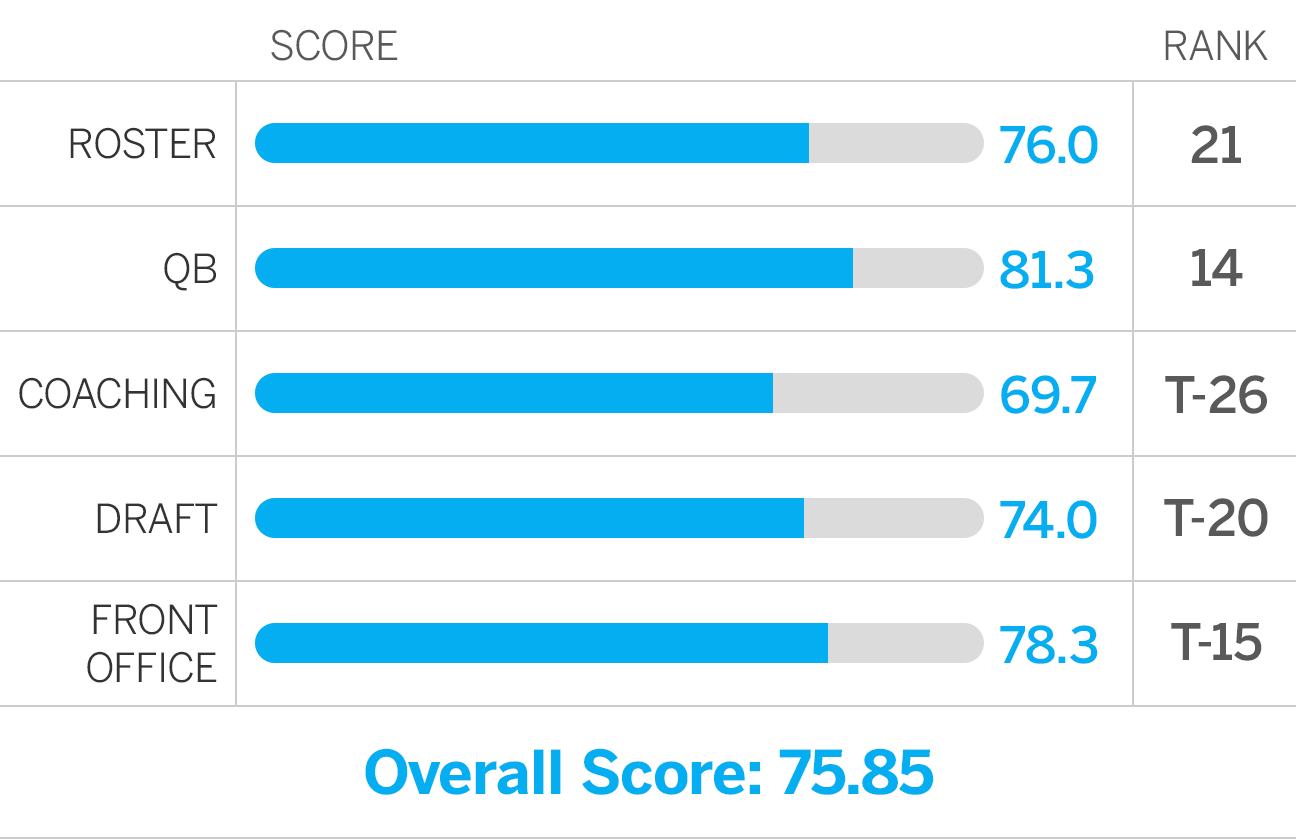 |  | SCORE | RANK |
|---|---|---|
| ROSTER | 76.0 | 21 |
| QB | 81.3 | 14 |
| COACHING | 69.7 | T-26 |
| DRAFT | 74.0 | T-20 |
| FRONT OFFICE | 78.3 | T-15 |

Overall Score: 75.85