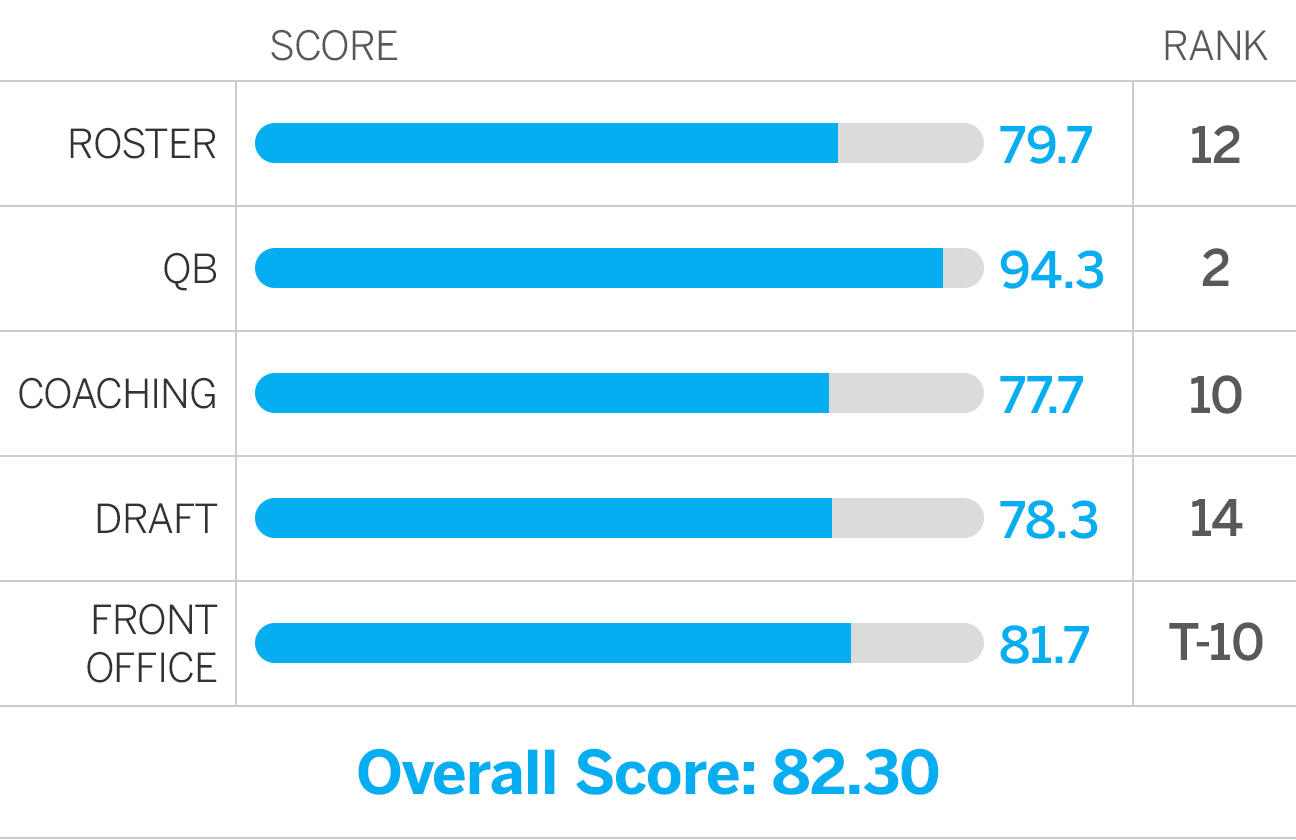 |  | SCORE | RANK |
|---|---|---|
| ROSTER | 79.7 | 12 |
| QB | 94.3 | 2 |
| COACHING | 77.7 | 10 |
| DRAFT | 78.3 | 14 |
| FRONT OFFICE | 81.7 | T-10 |

Overall Score: 82.30