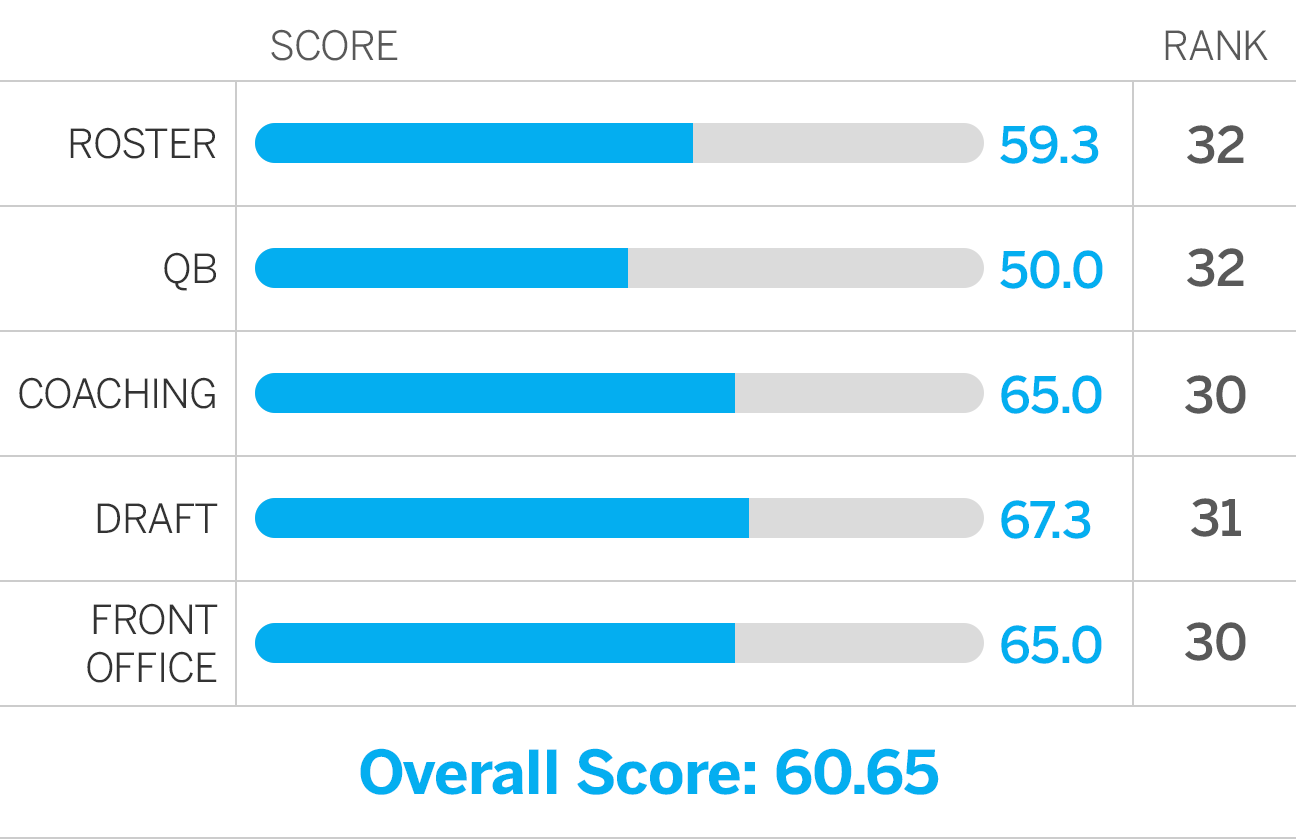 |  | SCORE | RANK |
|---|---|---|
| ROSTER | 59.3 | 32 |
| QB | 50.0 | 32 |
| COACHING | 65.0 | 30 |
| DRAFT | 67.3 | 31 |
| FRONT OFFICE | 65.0 | 30 |

Overall Score: 60.65