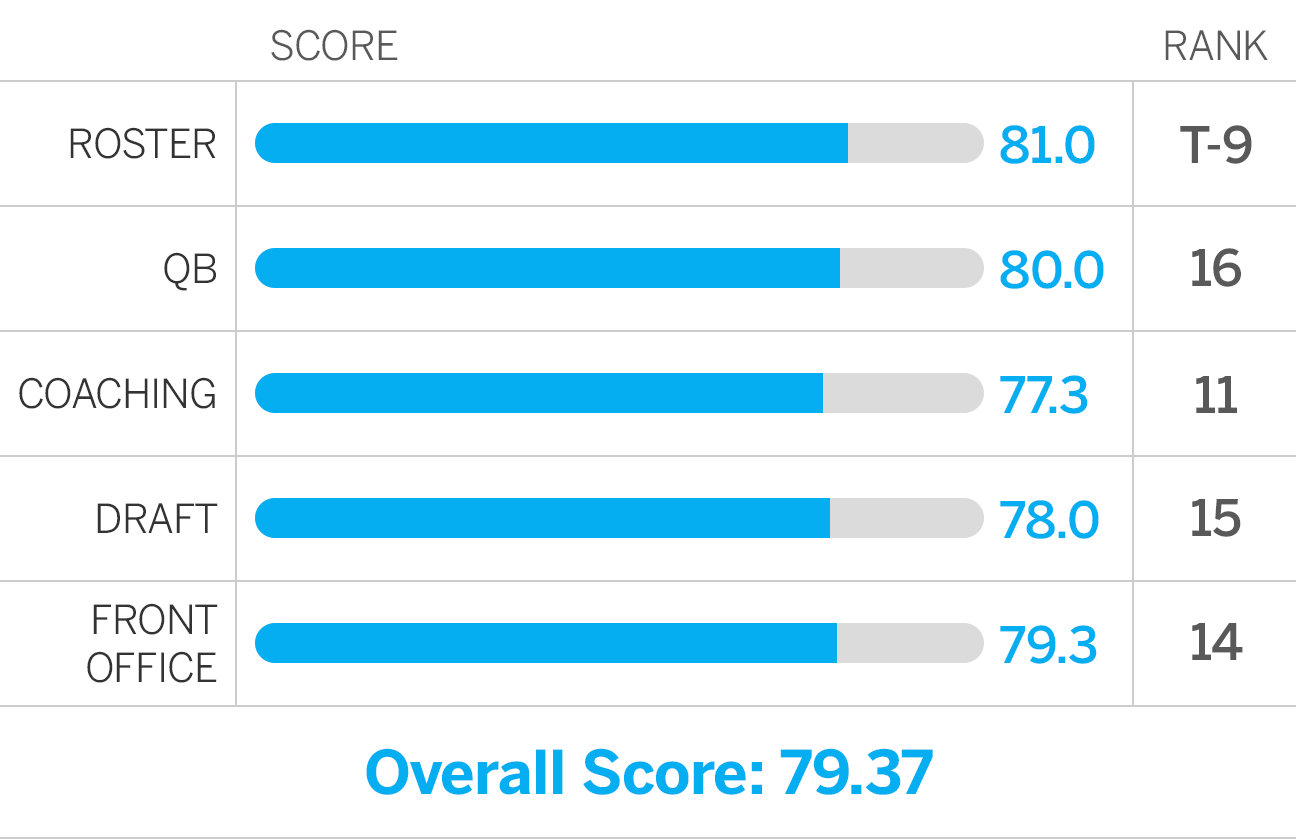 |  | SCORE | RANK |
|---|---|---|
| ROSTER | 81.0 | T-9 |
| QB | 80.0 | 16 |
| COACHING | 77.3 | 11 |
| DRAFT | 78.0 | 15 |
| FRONT OFFICE | 79.3 | 14 |

Overall Score: 79.37