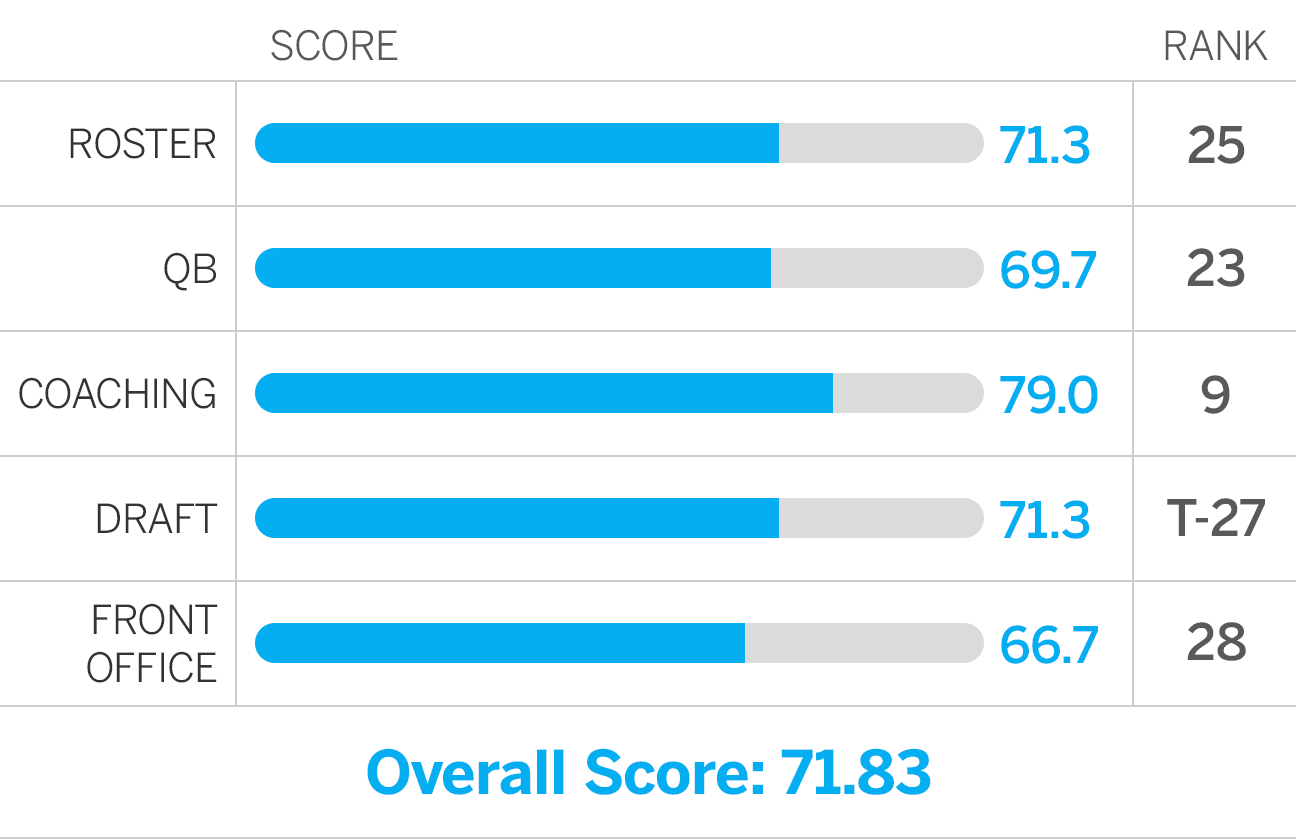 |  | SCORE | RANK |
|---|---|---|
| ROSTER | 71.3 | 25 |
| QB | 69.7 | 23 |
| COACHING | 79.0 | 9 |
| DRAFT | 71.3 | T-27 |
| FRONT OFFICE | 66.7 | 28 |

Overall Score: 71.83