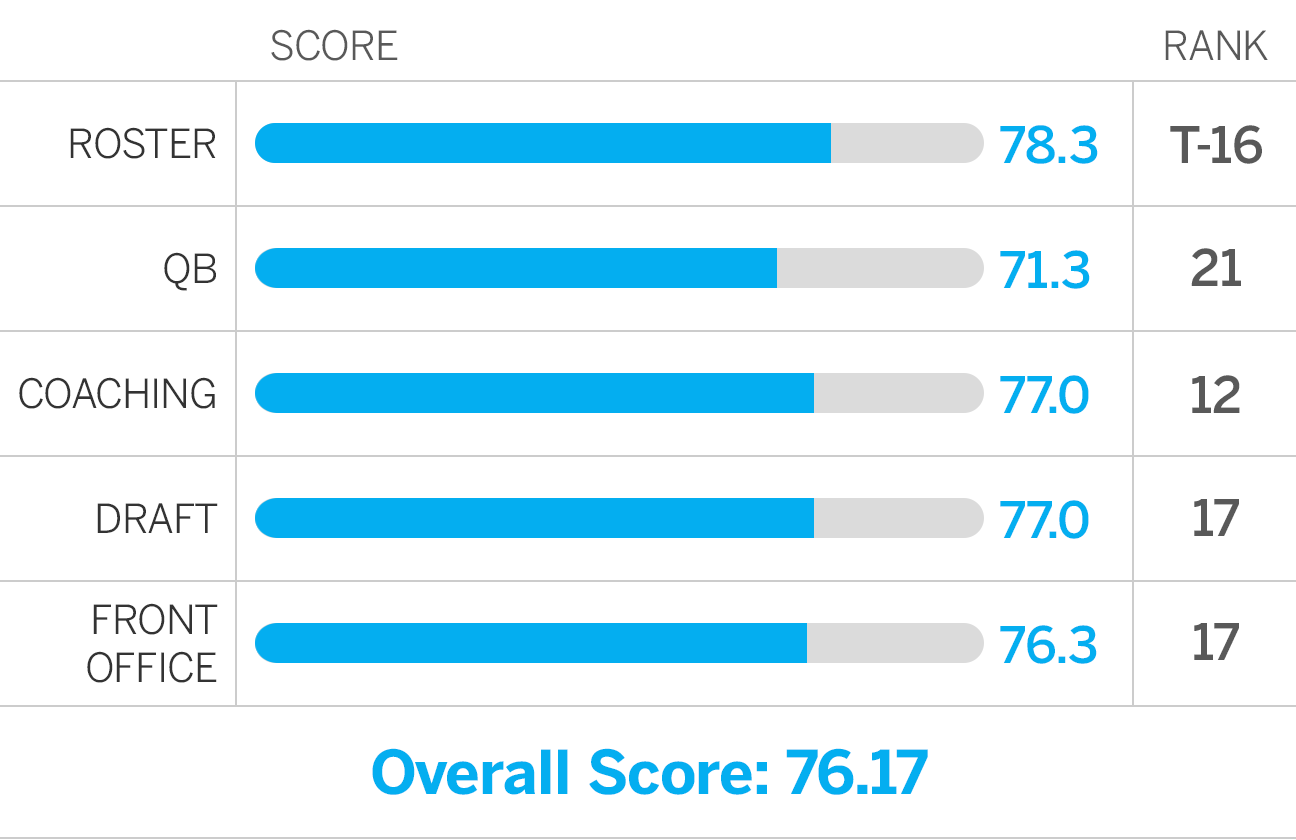 | | SCORE | RANK |
|---|---|---|
| ROSTER | 78.3 | T-16 |
| QB | 71.3 | 21 |
| COACHING | 77.0 | 12 |
| DRAFT | 77.0 | 17 |
| FRONT OFFICE | 76.3 | 17 |

Overall Score: 76.17