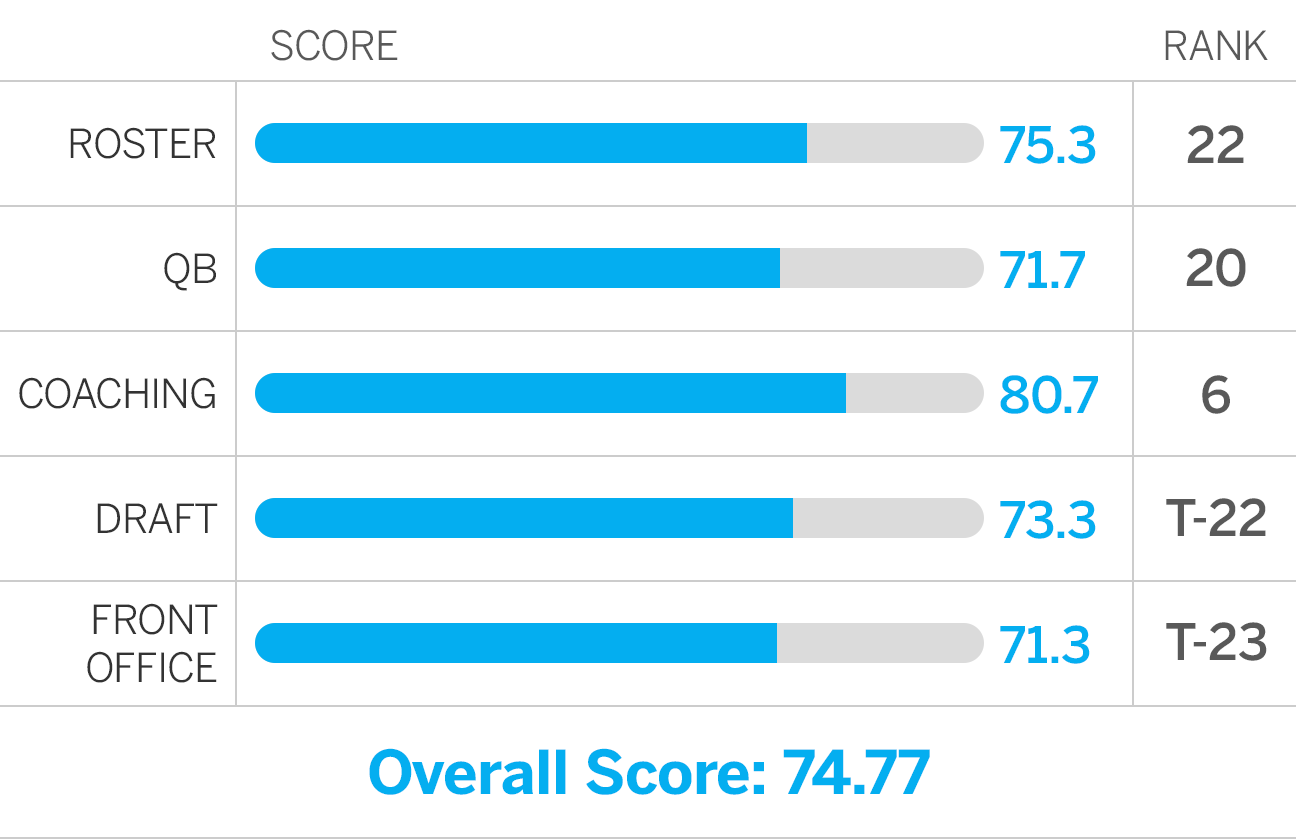 | | SCORE | RANK |
|---|---|---|
| ROSTER | 75.3 | 22 |
| QB | 71.7 | 20 |
| COACHING | 80.7 | 6 |
| DRAFT | 73.3 | T-22 |
| FRONT OFFICE | 71.3 | T-23 |

Overall Score: 74.77